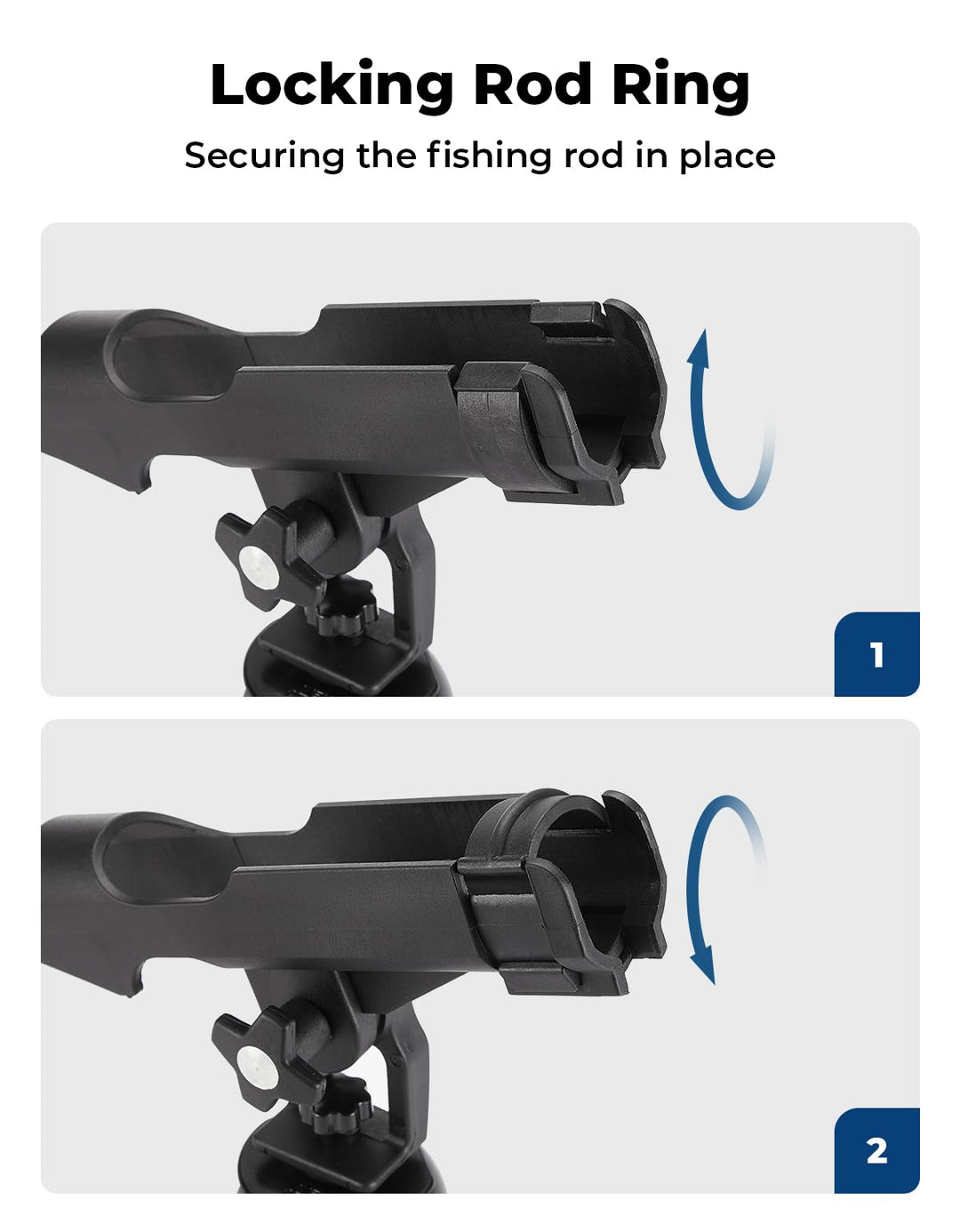 Locking Rod Ring

Securing the fishing rod in place

1

2