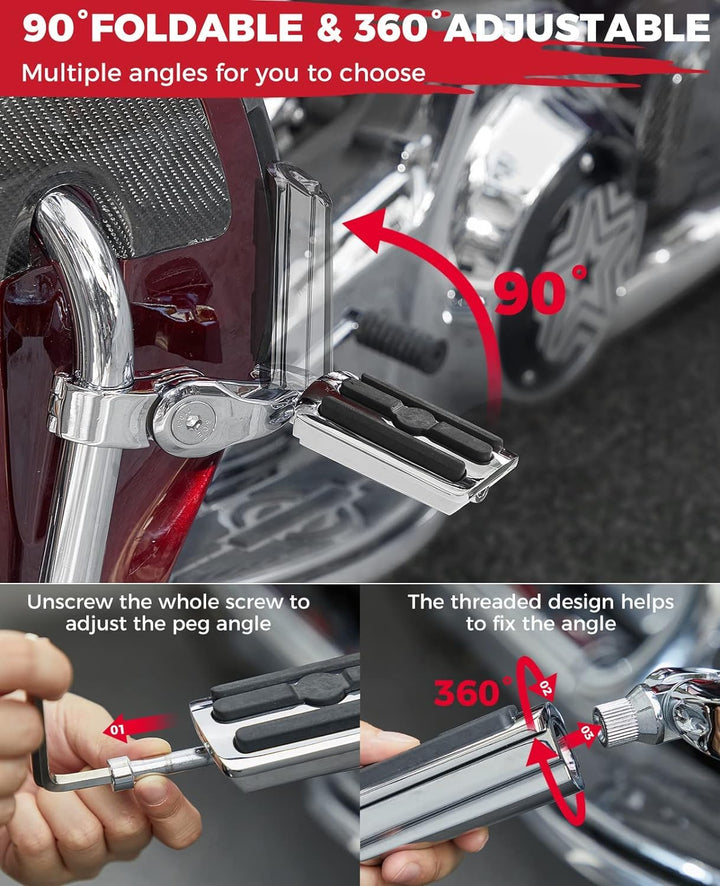 90° FOLDABLE & 360° ADJUSTABLE
Multiple angles for you to choose

90°

Unscrew the whole screw to adjust the peg angle

01

The threaded design helps to fix the angle

360°

02

03