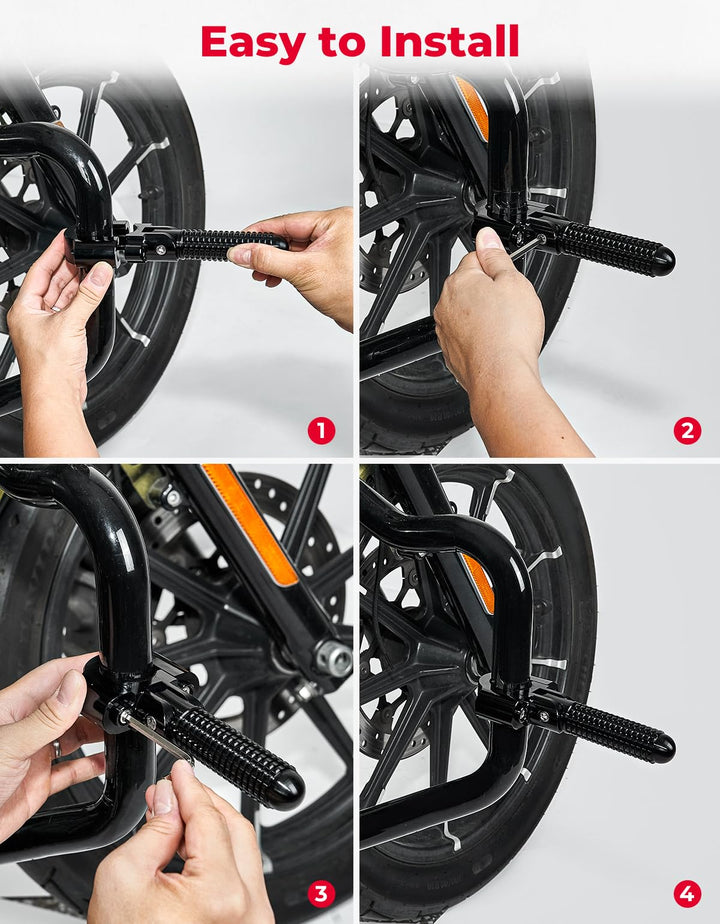 Easy to Install

1

2

3

4