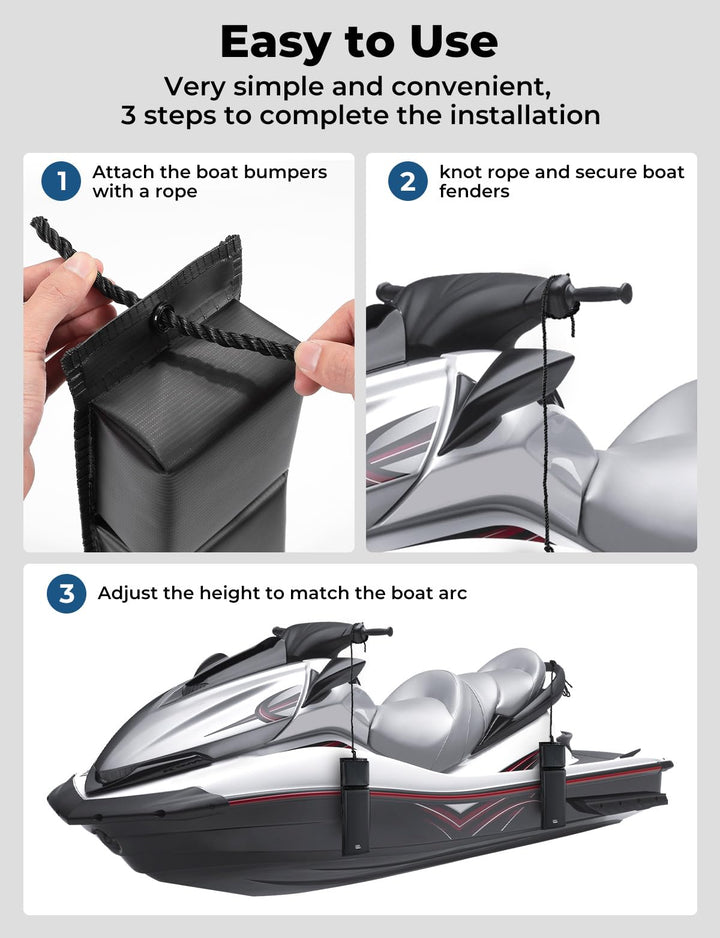 Easy to Use

Very simple and convenient, 3 steps to complete the installation

1 Attach the boat bumpers with a rope

2 knot rope and secure boat fenders

3 Adjust the height to match the boat arc