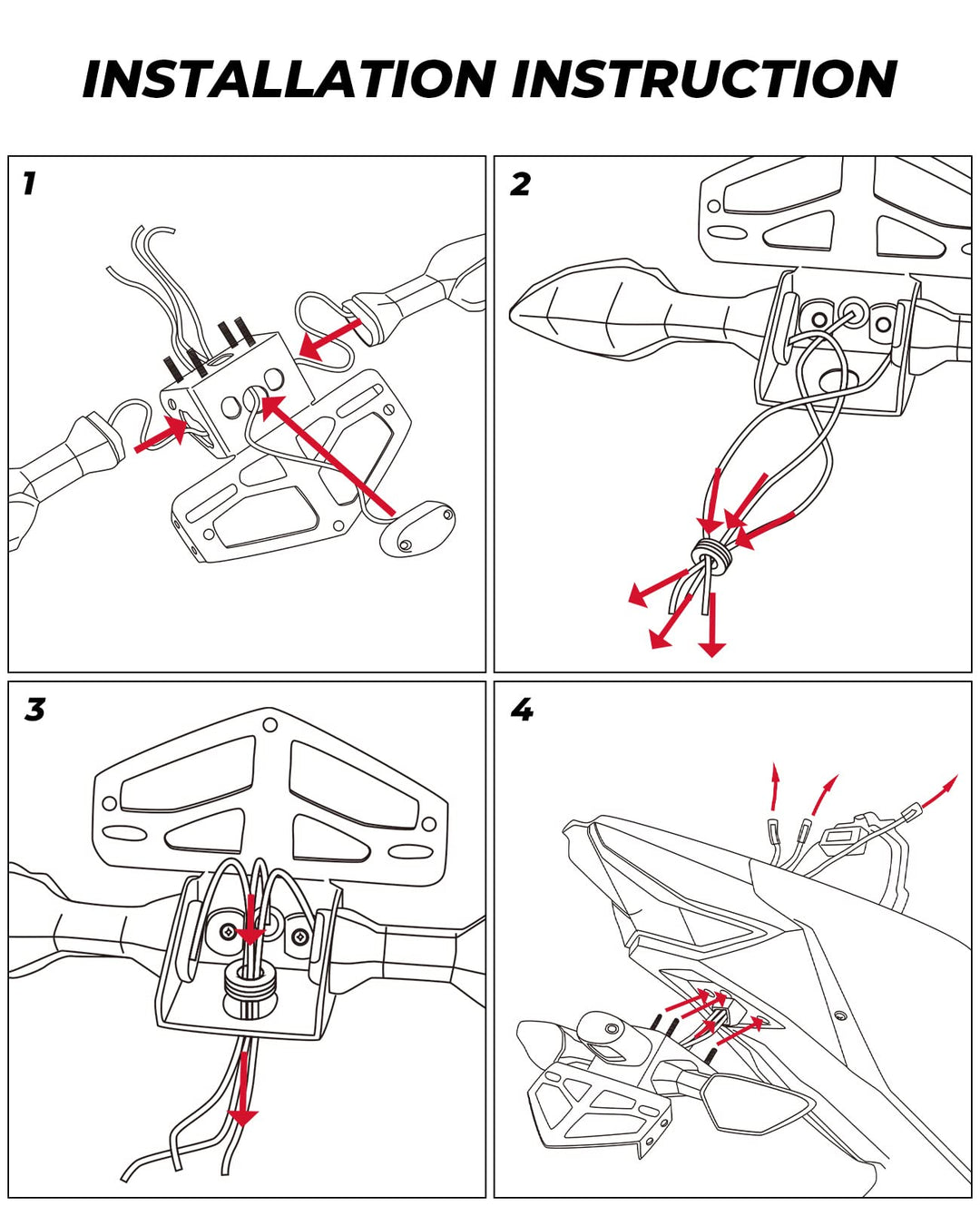 INSTALLATION INSTRUCTION

1

2

3

4