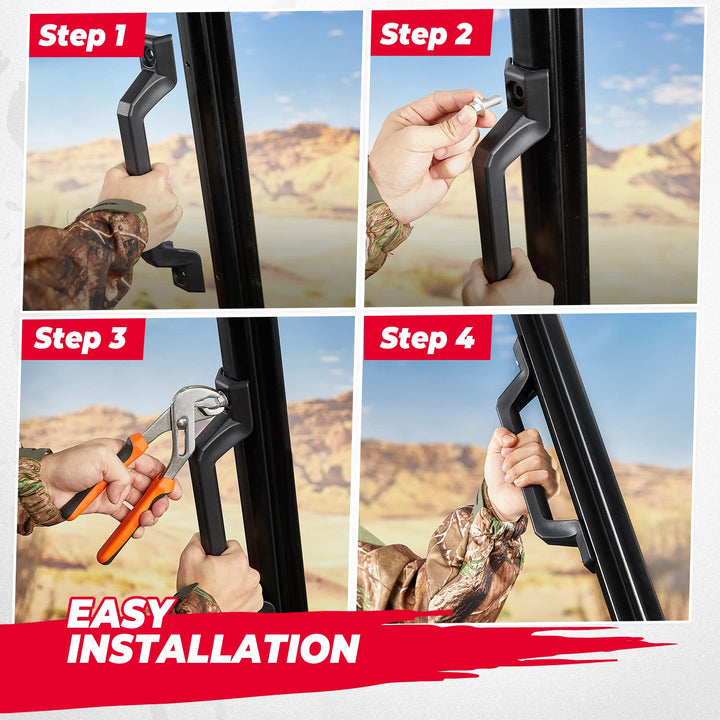 Step 1

Step 2

Step 3

Step 4

EASY INSTALLATION