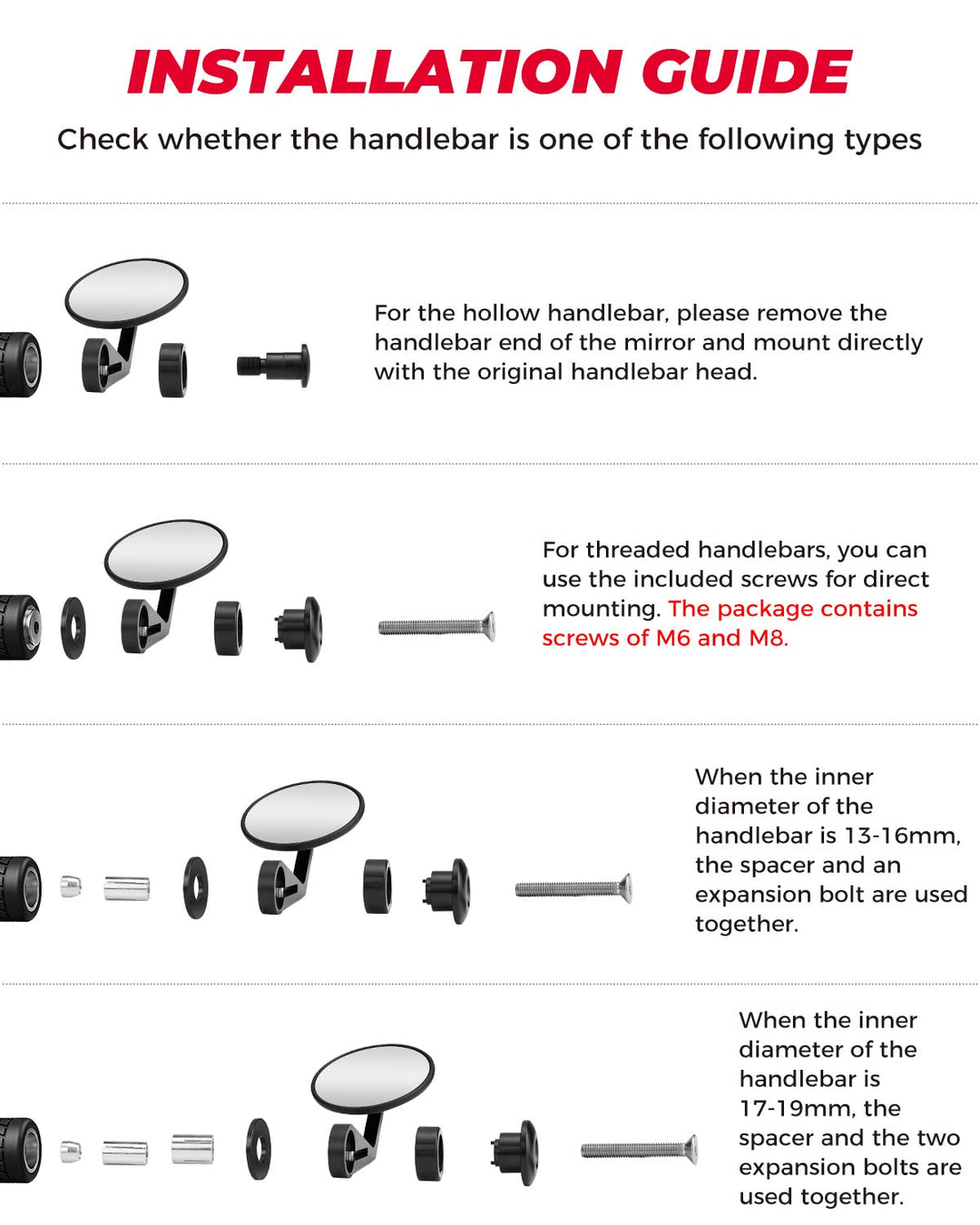 INSTALLATION GUIDE

Check whether the handlebar is one of the following types

For the hollow handlebar, please remove the handlebar end of the mirror and mount directly with the original handlebar head.

For threaded handlebars, you can use the included screws for direct mounting. The package contains screws of M6 and M8.

When the inner diameter of the handlebar is 13-16mm, the spacer and an expansion bolt are used together.

When the inner diameter of the handlebar is 17-19mm, the spacer and the two expansion bolts are used together.