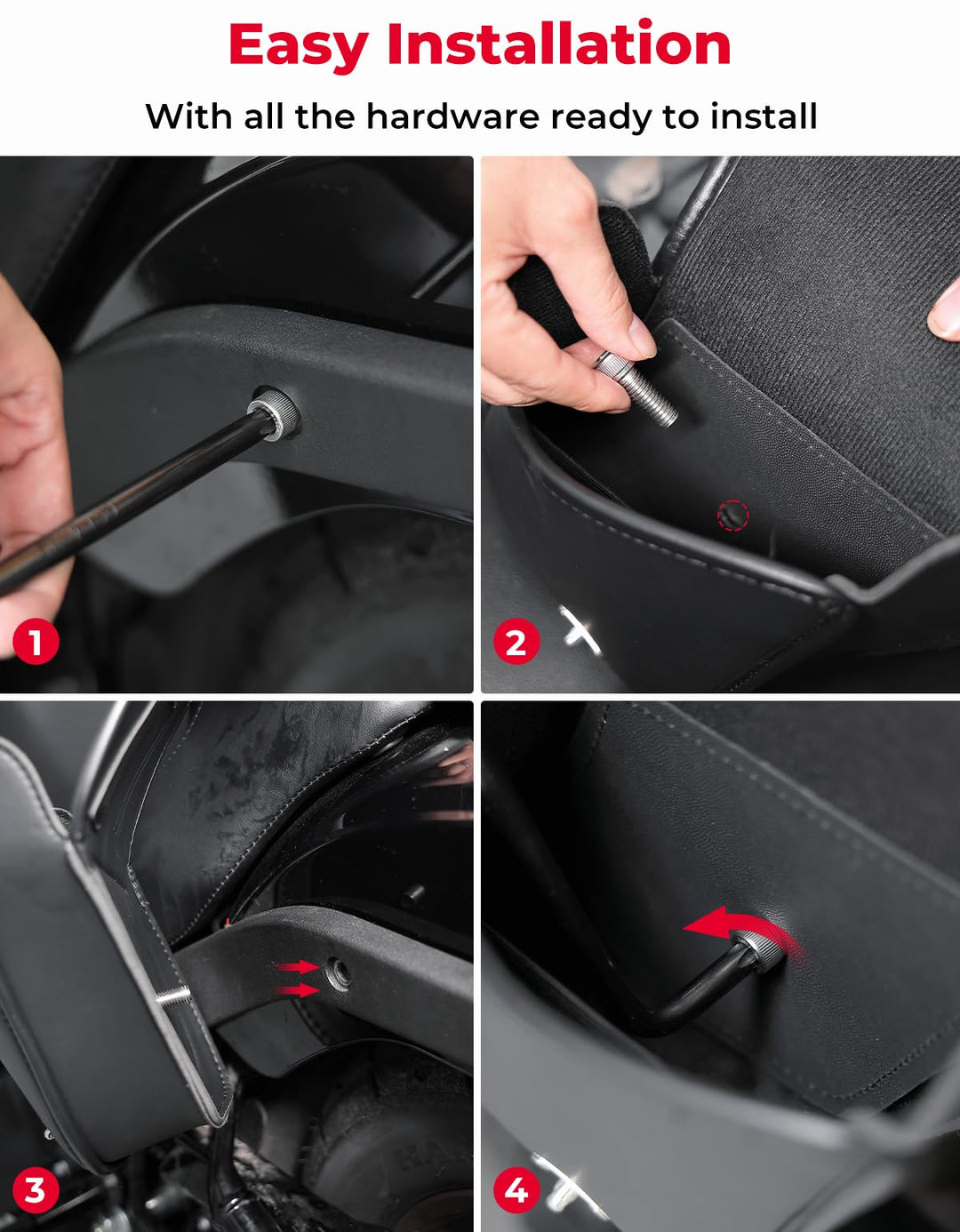 Easy Installation

With all the hardware ready to install

1

2

3

4