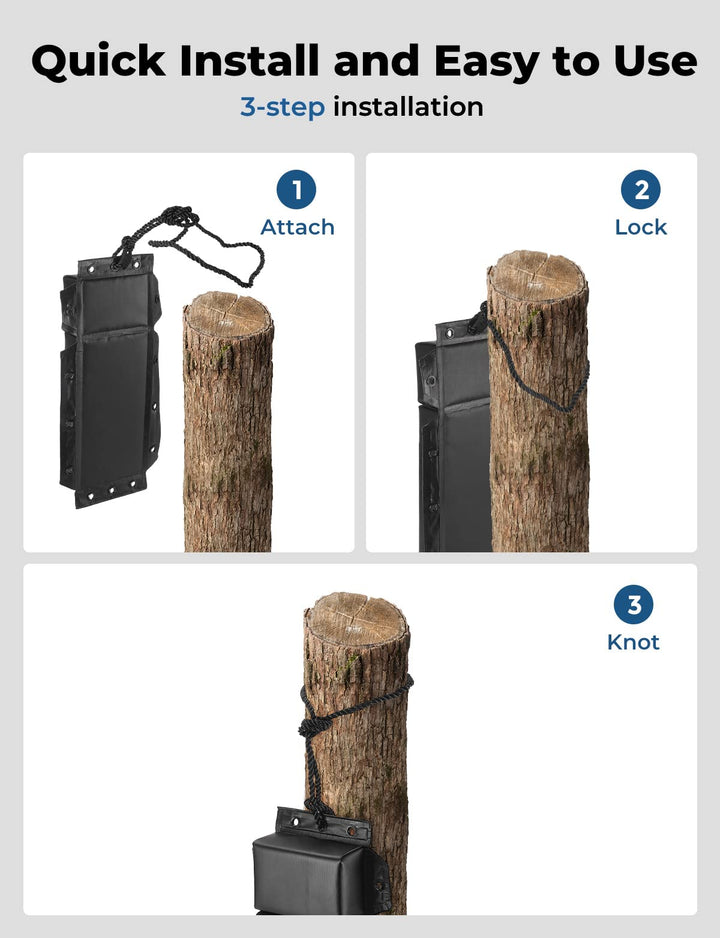 Quick Install and Easy to Use

3-step installation

1
Attach

2
Lock

3
Knot