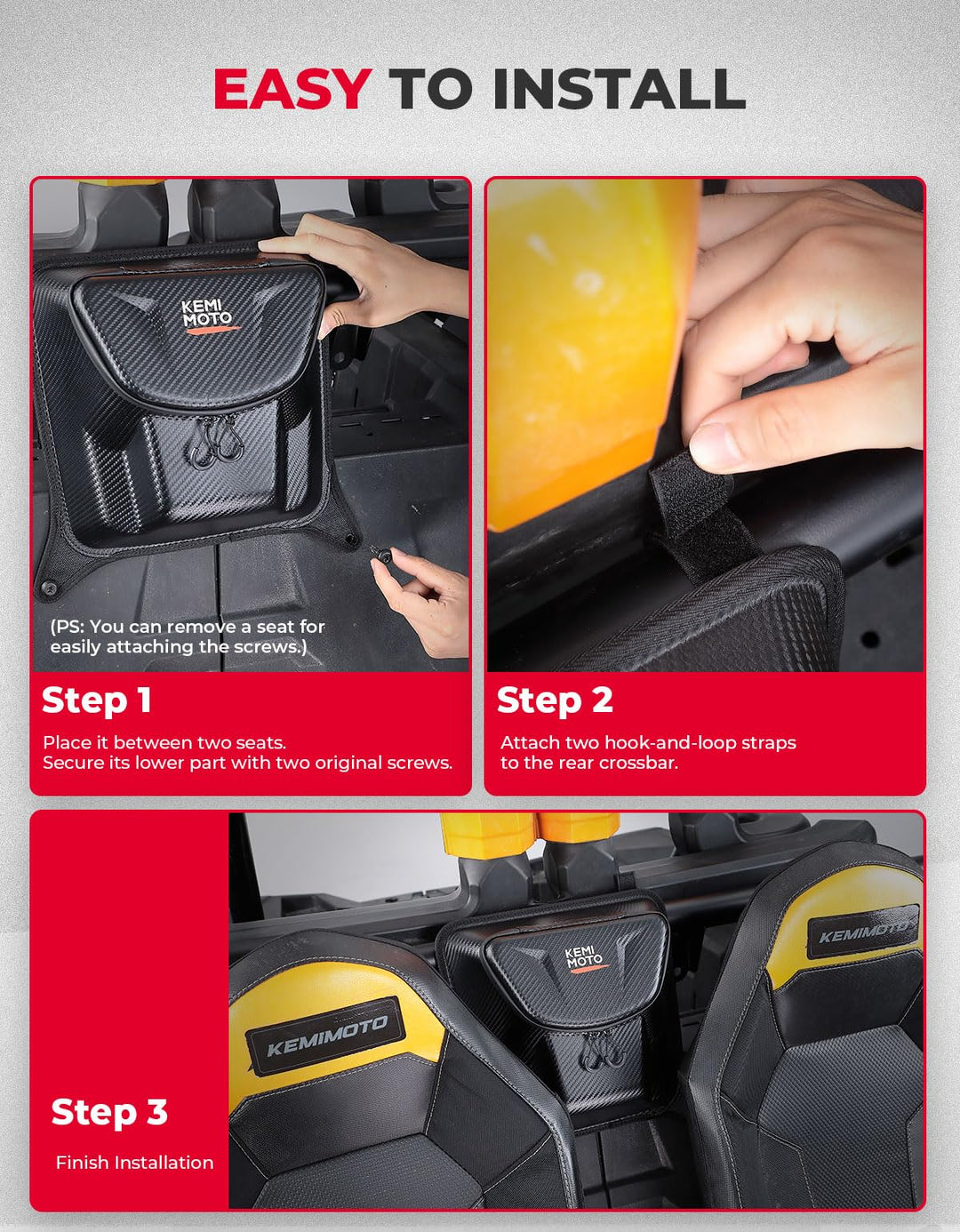 EASY TO INSTALL

KEMI MOTO

(PS: You can remove a seat for easily attaching the screws.)

Step 1

Place it between two seats.
Secure its lower part with two original screws.

Step 2

Attach two hook-and-loop straps to the rear crossbar.

Step 3

Finish Installation

KEMIMOTO

KEMI MOTO

KEMIMOTO