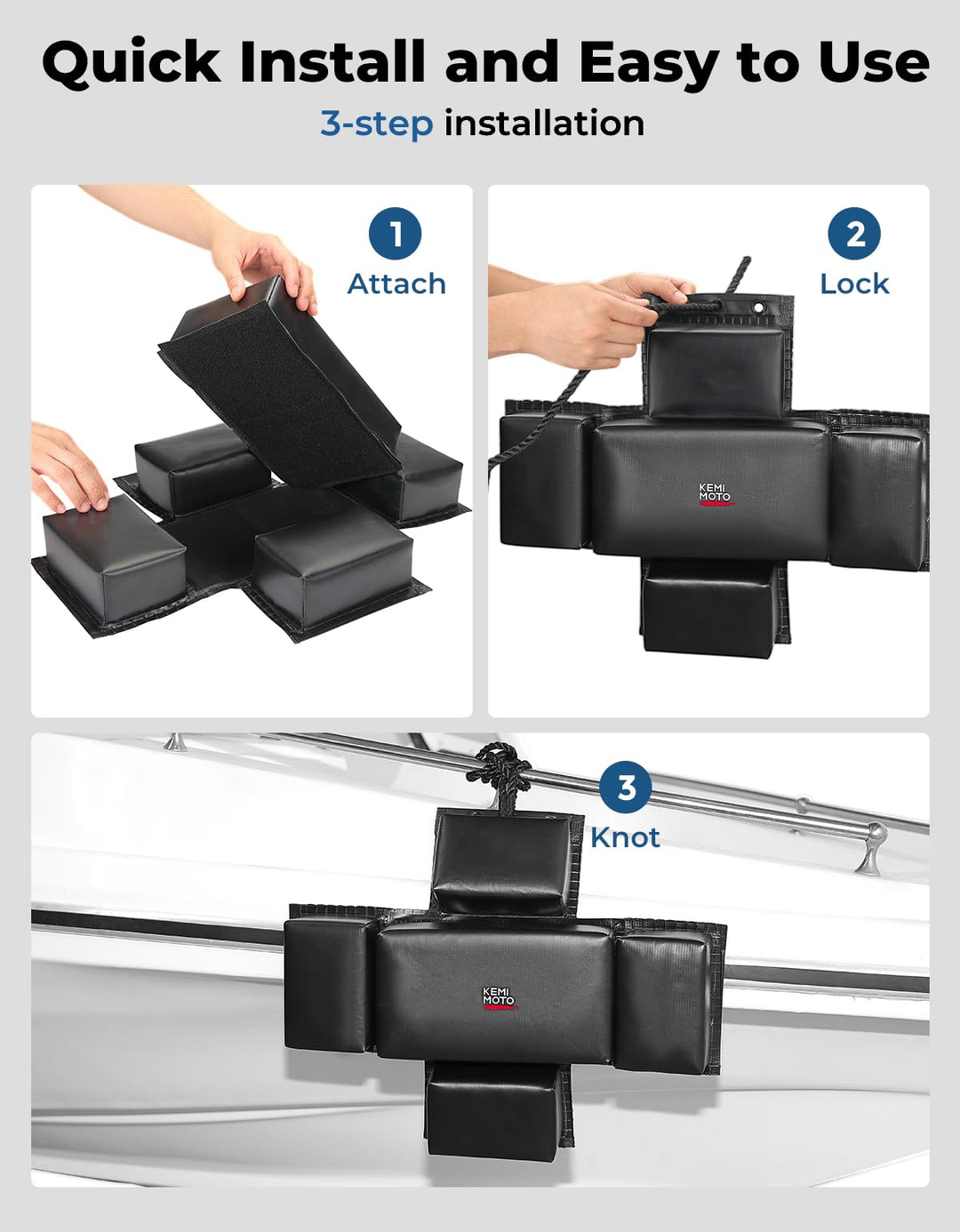 Quick Install and Easy to Use

3-step installation

1
Attach

2
Lock

KEMI MOTO

3
Knot

KEMI MOTO