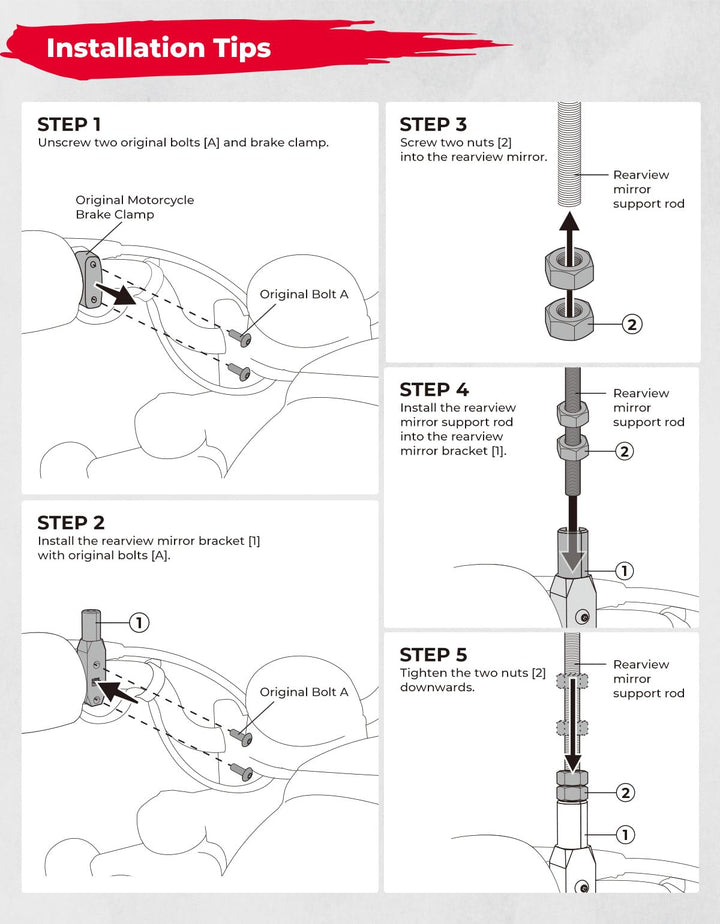 Installation Tips

STEP 1
Unscrew two original bolts [A] and brake clamp.

Original Motorcycle Brake Clamp

Original Bolt A

STEP 2
Install the rearview mirror bracket [1] with original bolts [A].

1

Original Bolt A

STEP 3
Screw two nuts [2] into the rearview mirror.

Rearview mirror support rod

2

STEP 4
Install the rearview mirror support rod into the rearview mirror bracket [1].

Rearview mirror support rod

2

1

STEP 5
Tighten the two nuts [2] downwards.

Rearview mirror support rod

2

1