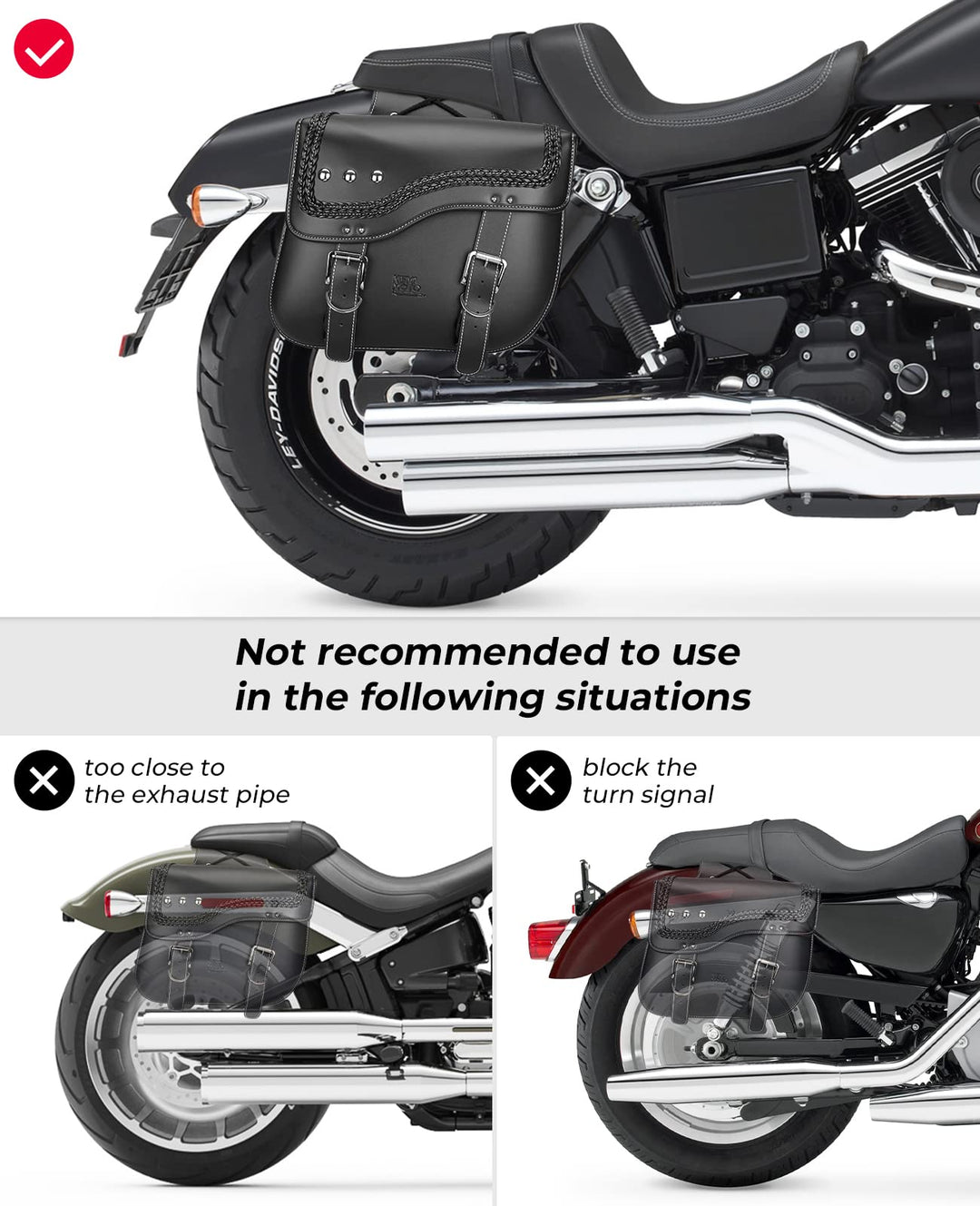 LEY-DAVIDS

Not recommended to use in the following situations

too close to the exhaust pipe

block the turn signal