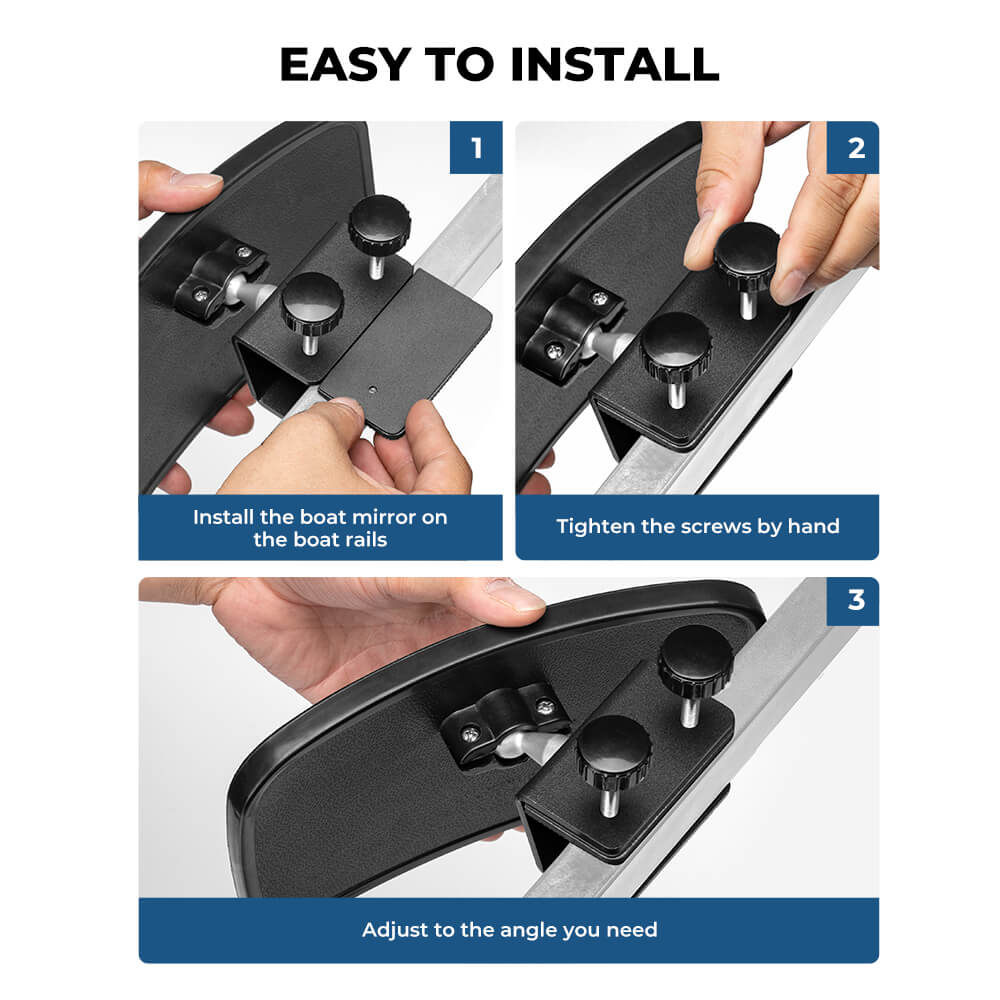 EASY TO INSTALL

1

Install the boat mirror on the boat rails

2

Tighten the screws by hand

3

Adjust to the angle you need