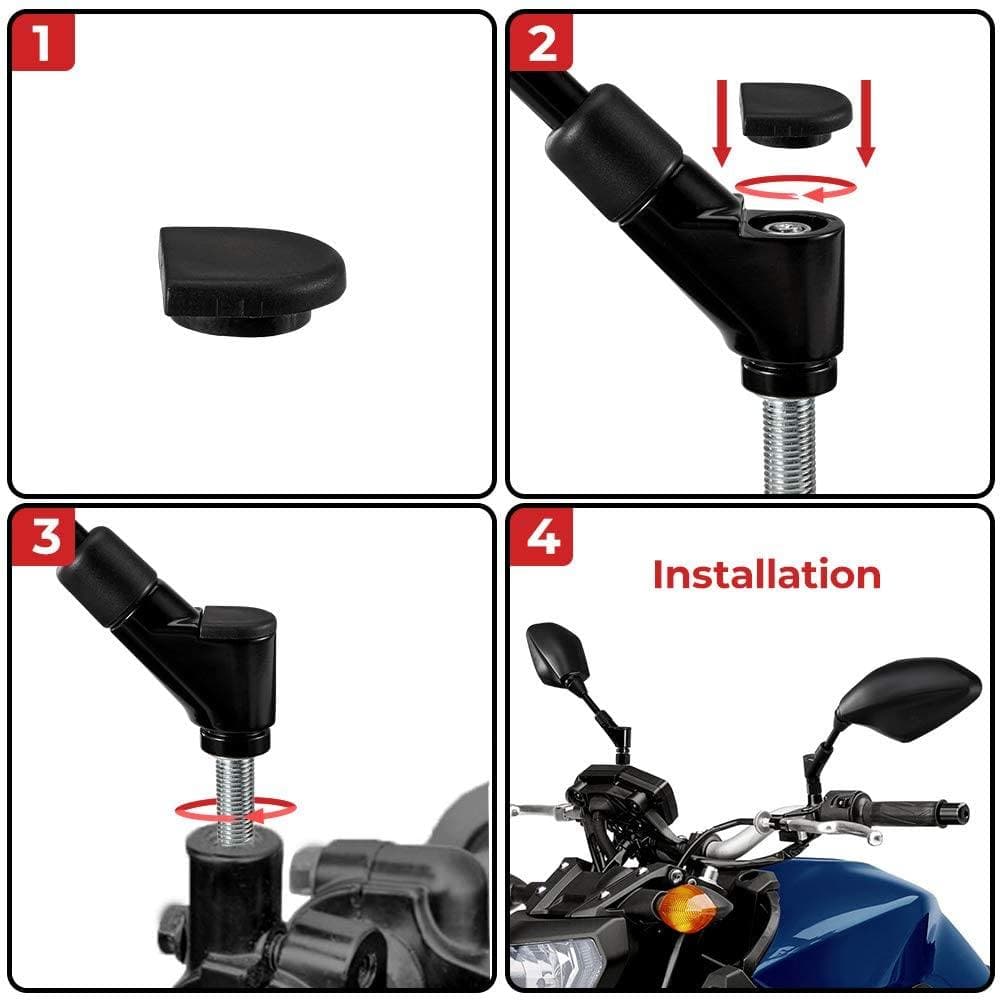 1

2

3

4

Installation