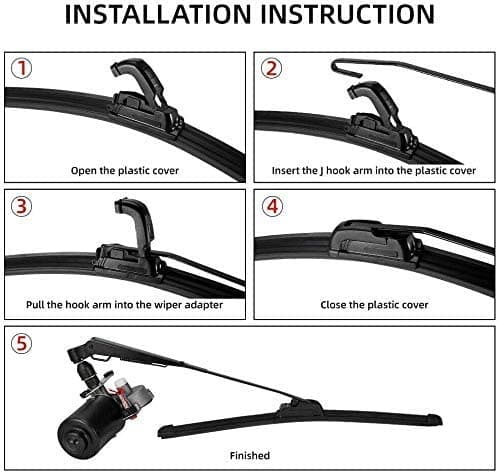 INSTALLATION INSTRUCTION

1
Open the plastic cover

2
Insert the J hook arm into the plastic cover

3
Pull the hook arm into the wiper adapter

4
Close the plastic cover

5
Finished