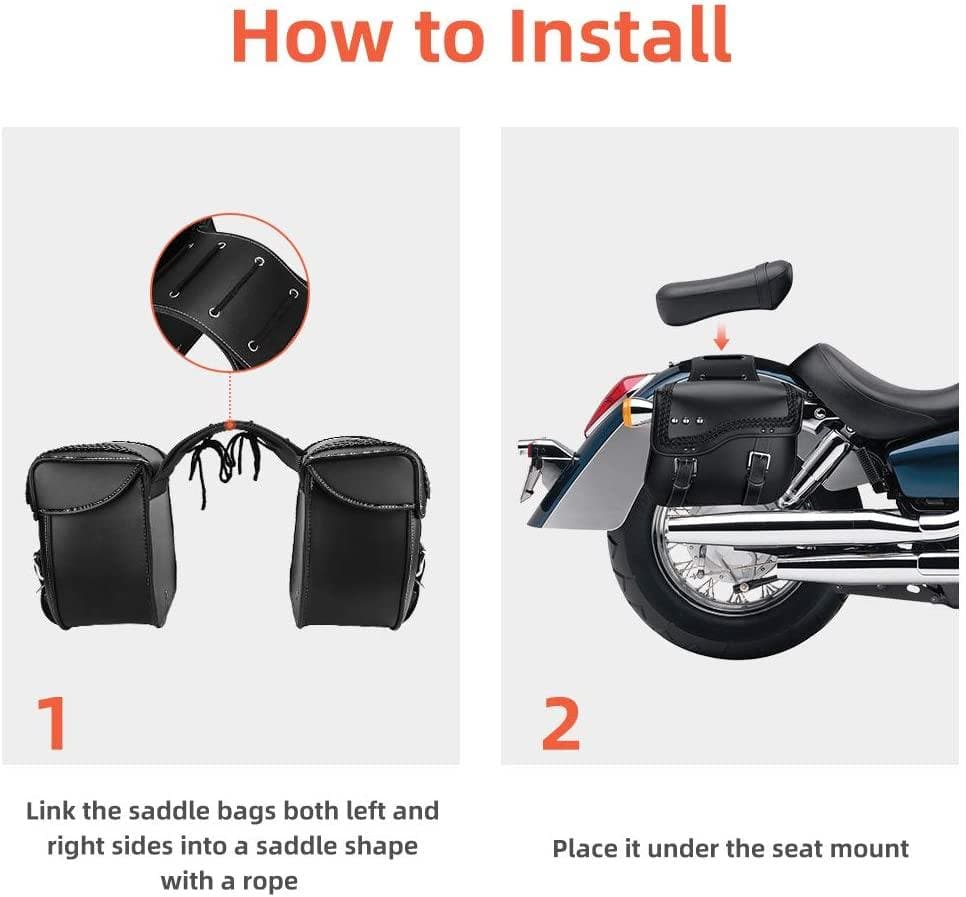 How to Install

1

Link the saddle bags both left and right sides into a saddle shape with a rope

2

Place it under the seat mount