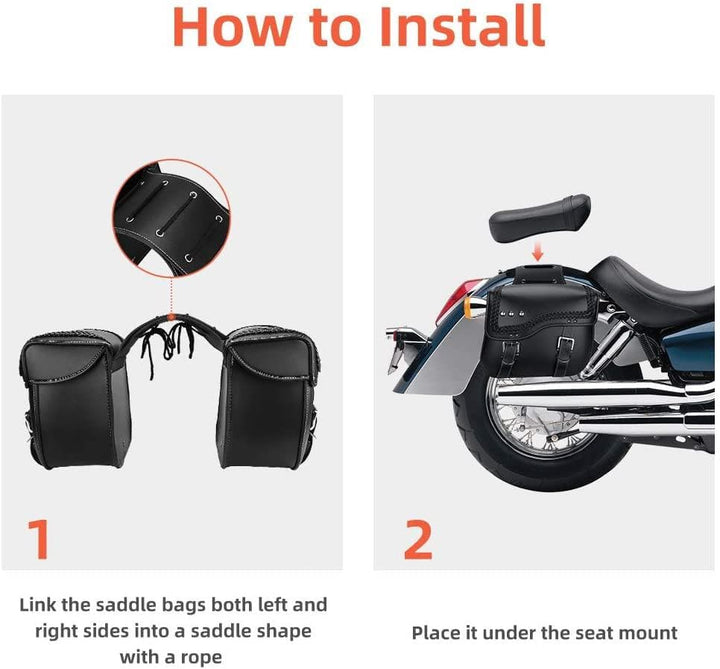 How to Install

1

Link the saddle bags both left and right sides into a saddle shape with a rope

2

Place it under the seat mount