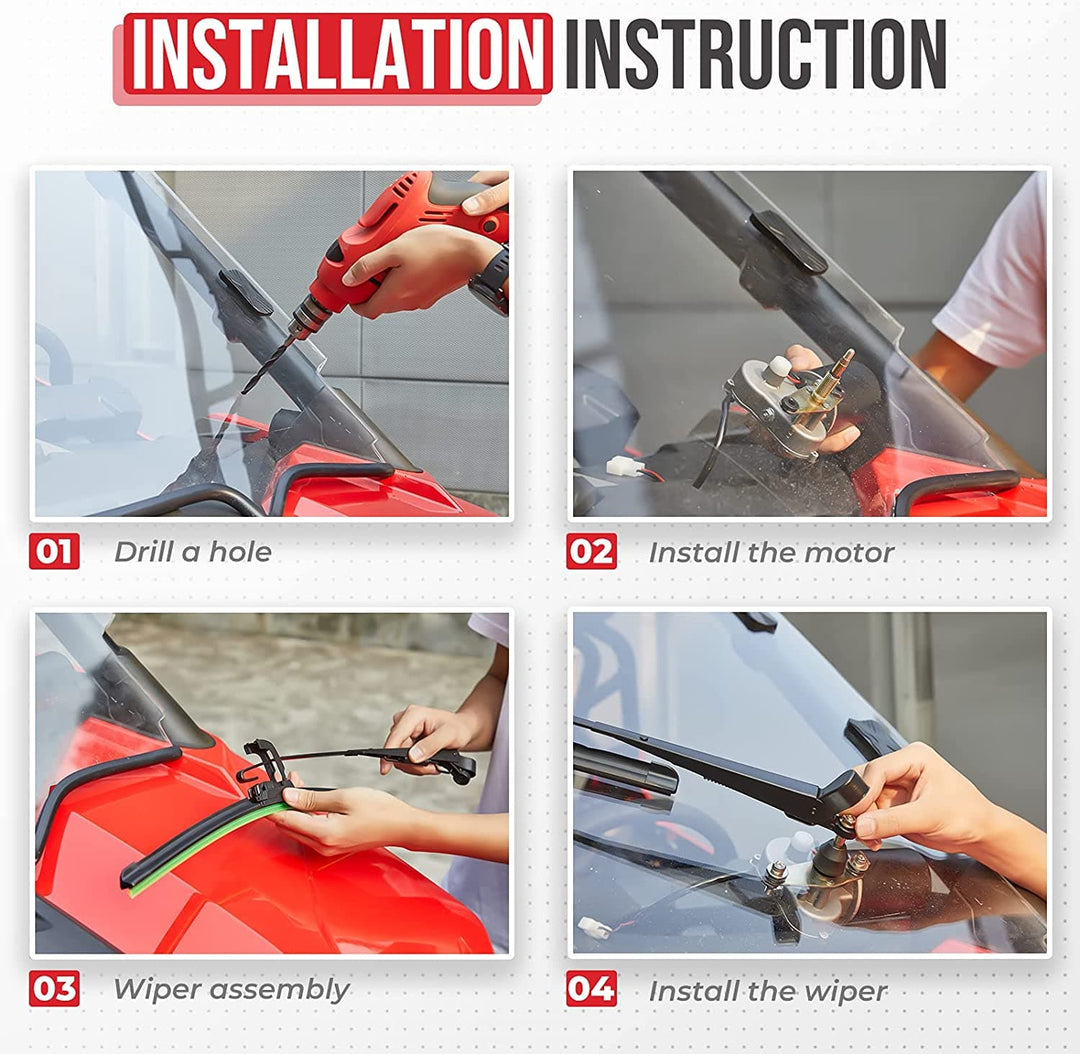 INSTALLATION INSTRUCTION

01 Drill a hole

02 Install the motor

03 Wiper assembly

04 Install the wiper