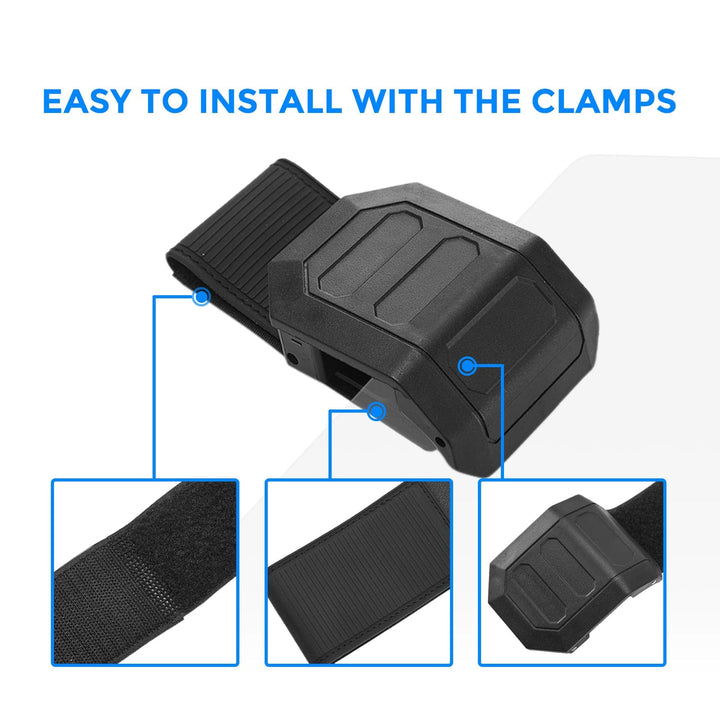 EASY TO INSTALL WITH THE CLAMPS