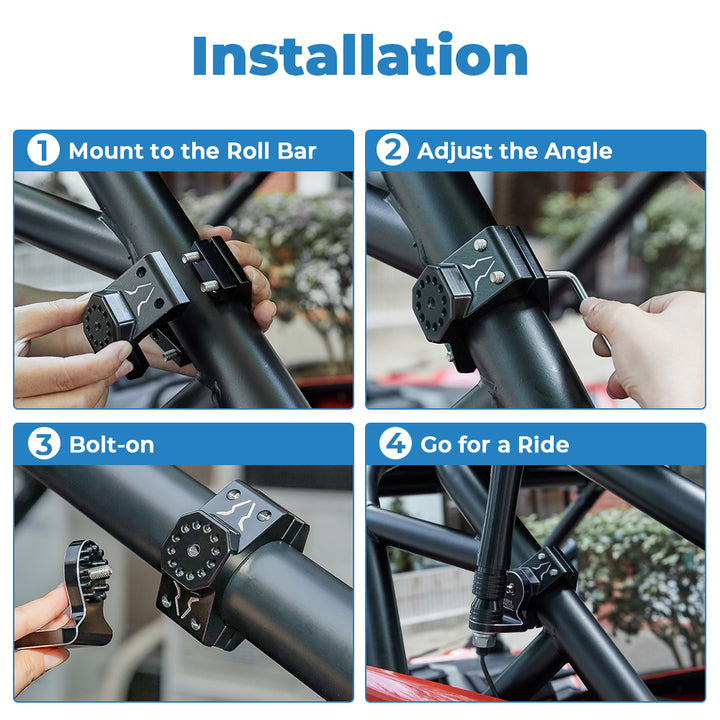 Installation

1 Mount to the Roll Bar

2 Adjust the Angle

3 Bolt-on

4 Go for a Ride