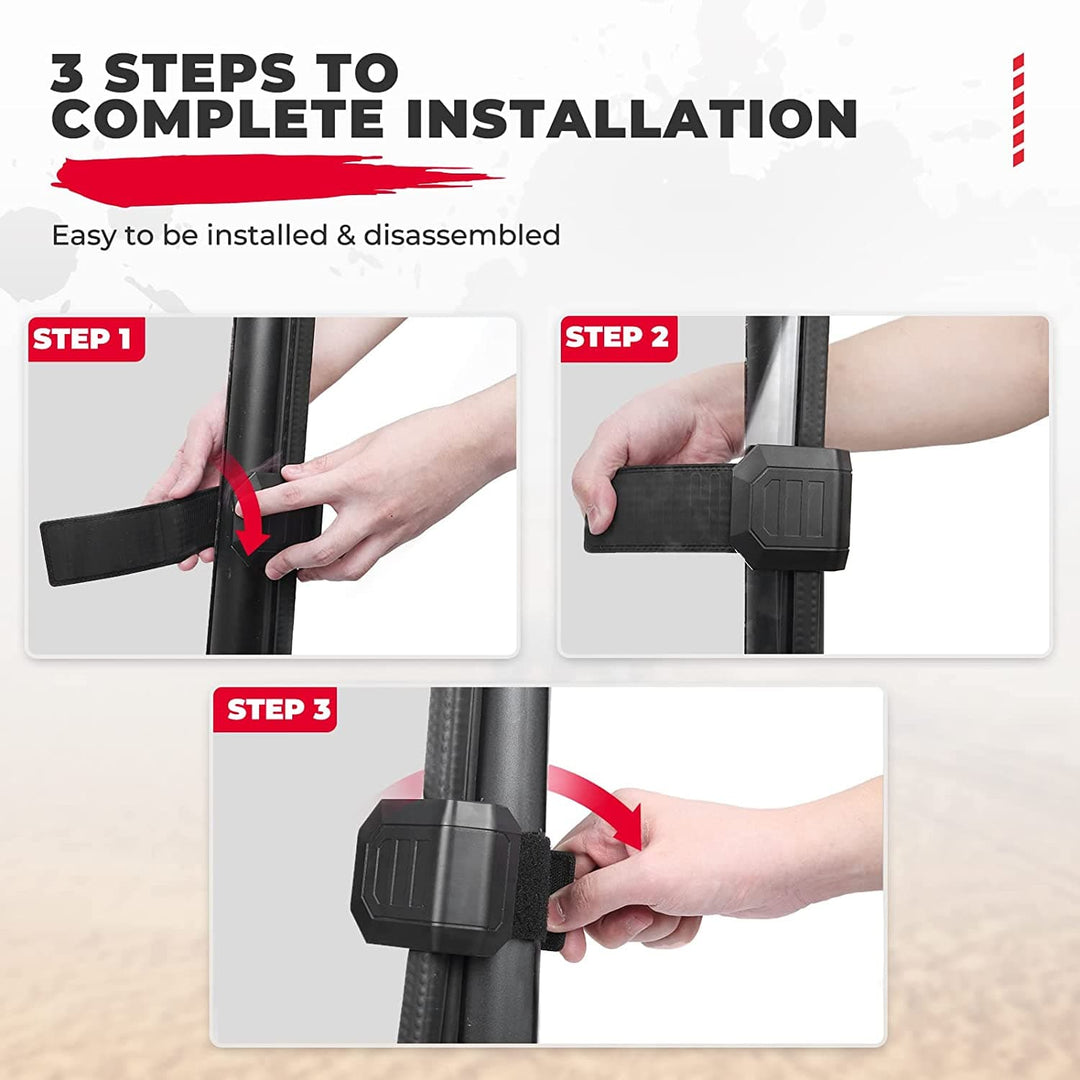 3 STEPS TO COMPLETE INSTALLATION

Easy to be installed & disassembled

STEP 1

STEP 2

STEP 3