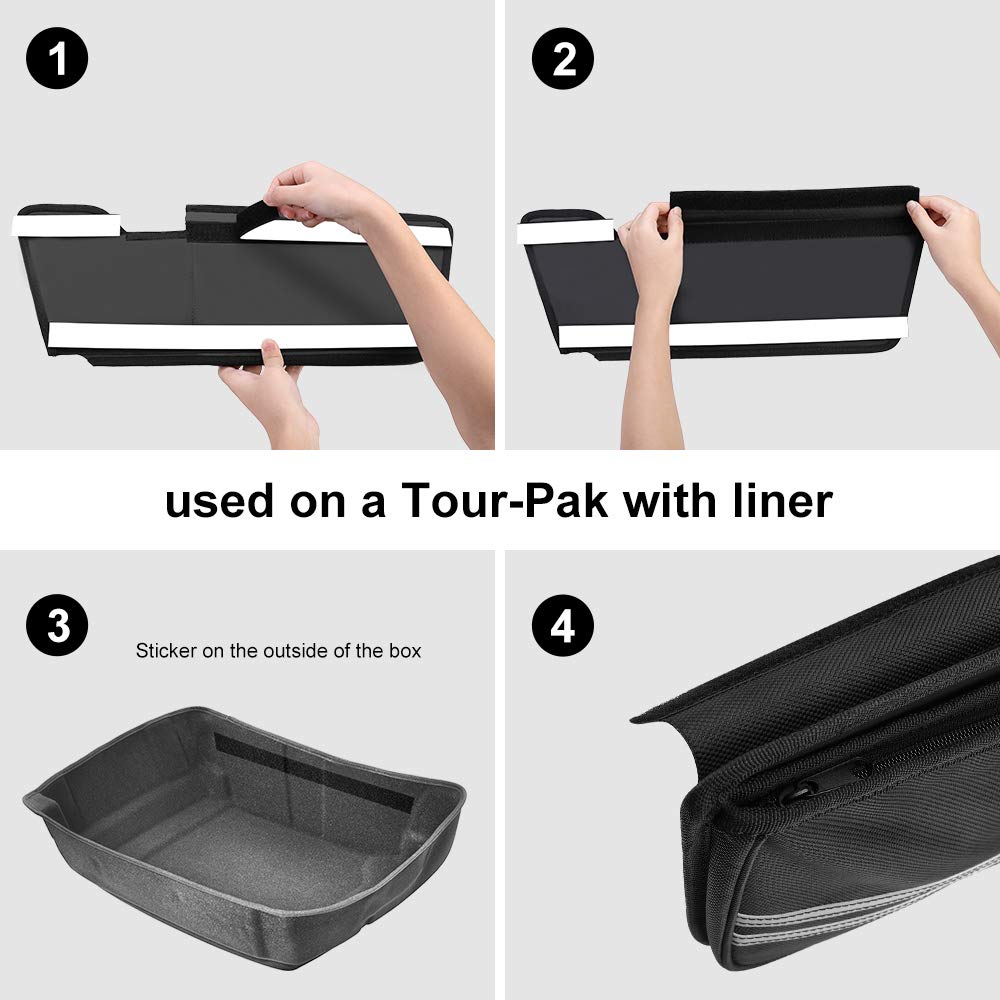 1

2

used on a Tour-Pak with liner

3

Sticker on the outside of the box

4