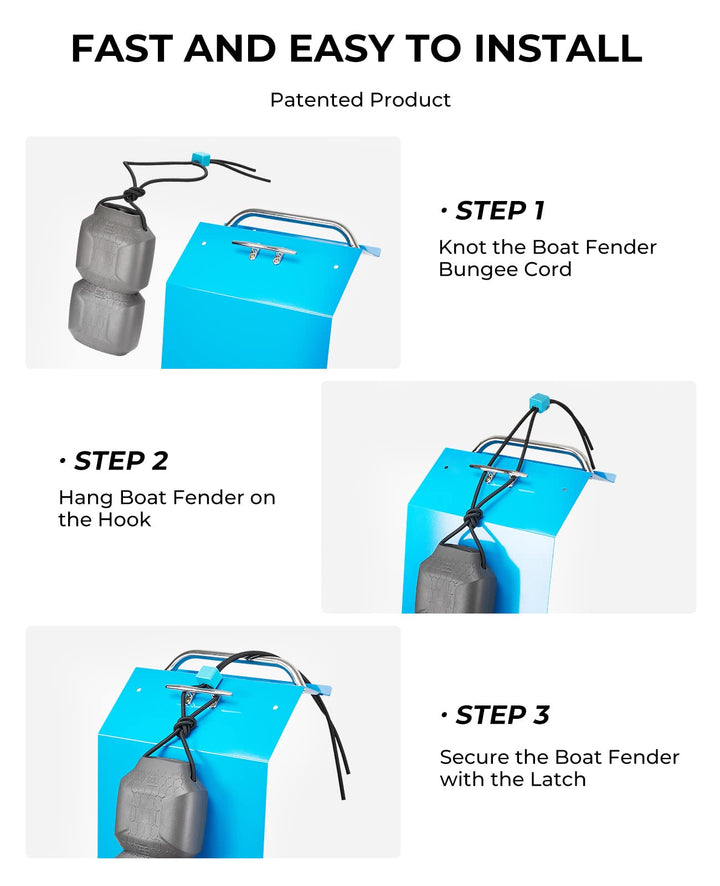 FAST AND EASY TO INSTALL

Patented Product

· STEP 1
Knot the Boat Fender Bungee Cord

· STEP 2
Hang Boat Fender on the Hook

· STEP 3
Secure the Boat Fender with the Latch