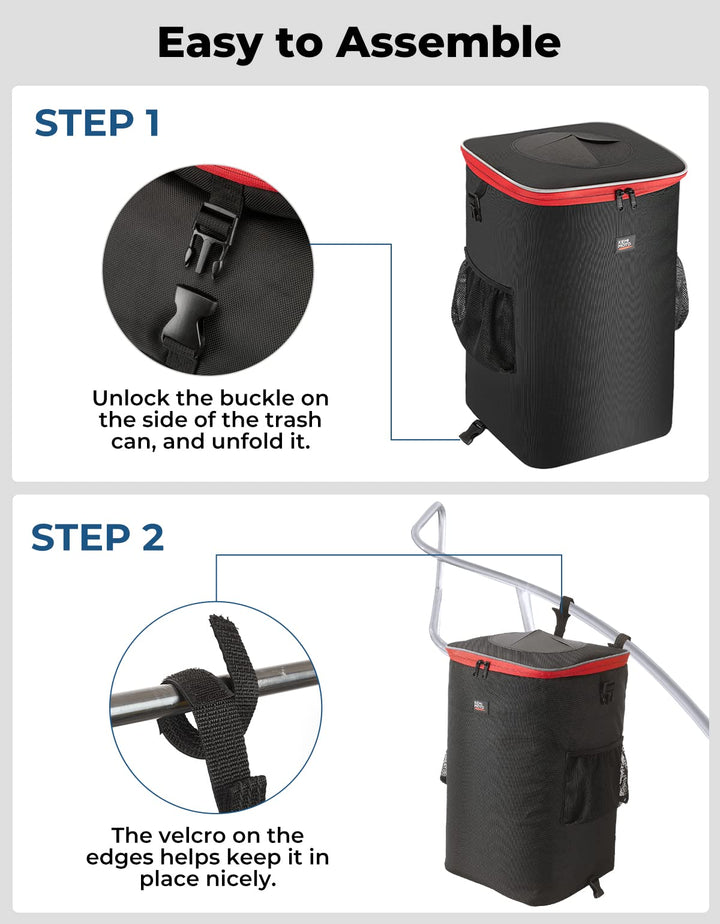 Easy to Assemble

STEP 1

Unlock the buckle on the side of the trash can, and unfold it.

STEP 2

The velcro on the edges helps keep it in place nicely.