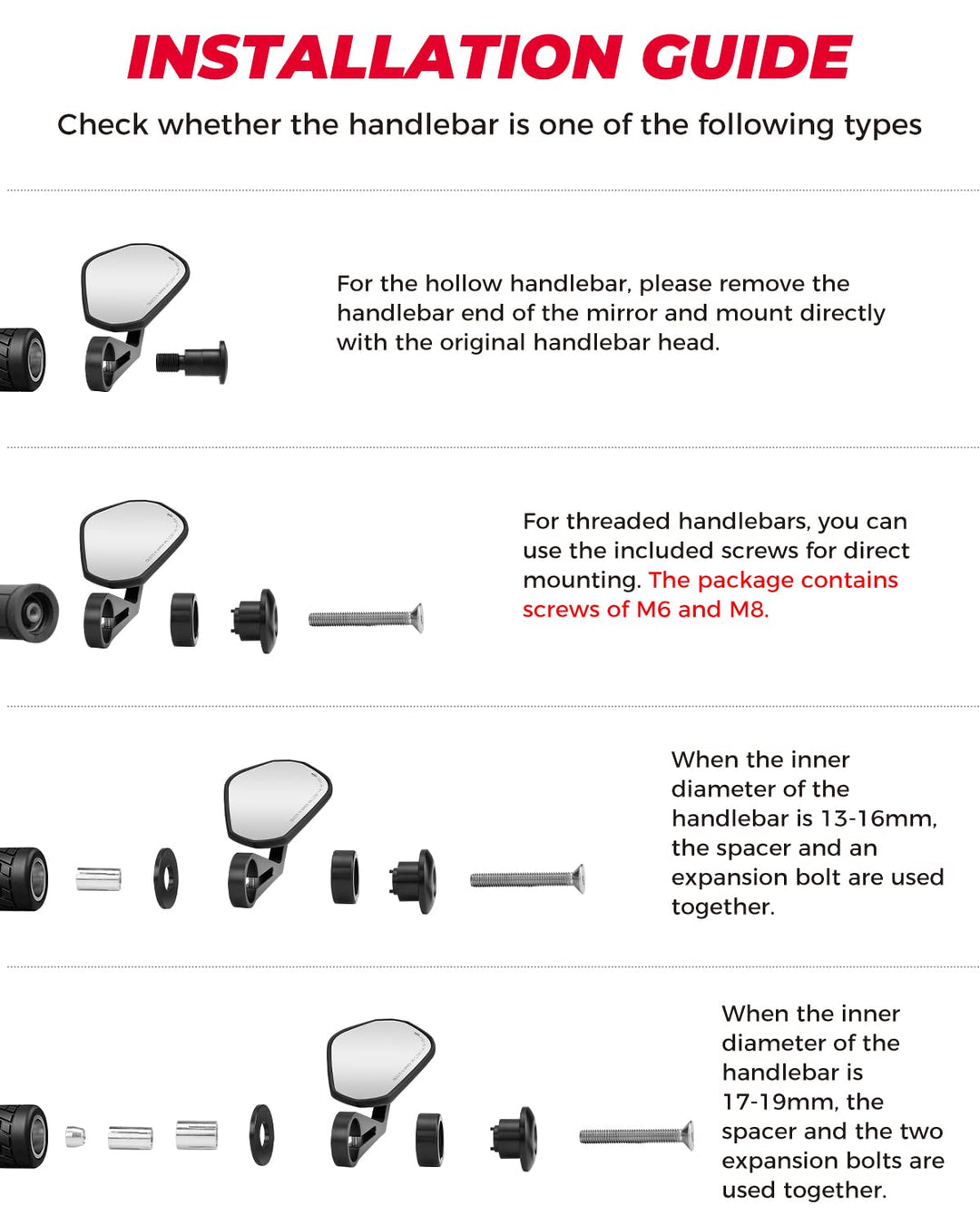 INSTALLATION GUIDE

Check whether the handlebar is one of the following types

For the hollow handlebar, please remove the handlebar end of the mirror and mount directly with the original handlebar head.

For threaded handlebars, you can use the included screws for direct mounting. The package contains screws of M6 and M8.

When the inner diameter of the handlebar is 13-16mm, the spacer and an expansion bolt are used together.

When the inner diameter of the handlebar is 17-19mm, the spacer and the two expansion bolts are used together.