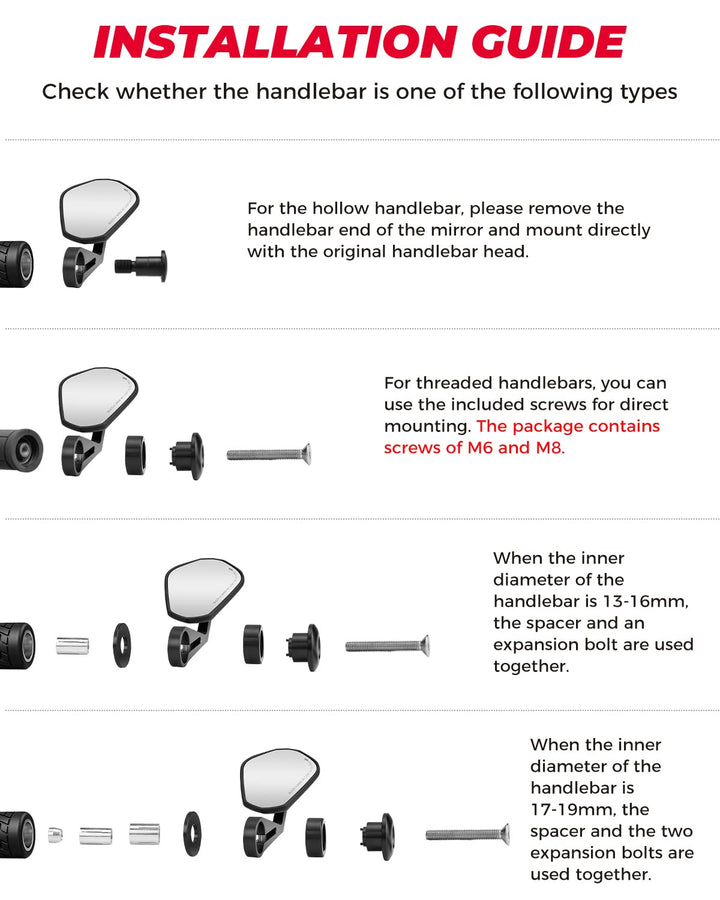 INSTALLATION GUIDE

Check whether the handlebar is one of the following types

For the hollow handlebar, please remove the handlebar end of the mirror and mount directly with the original handlebar head.

For threaded handlebars, you can use the included screws for direct mounting. The package contains screws of M6 and M8.

When the inner diameter of the handlebar is 13-16mm, the spacer and an expansion bolt are used together.

When the inner diameter of the handlebar is 17-19mm, the spacer and the two expansion bolts are used together.