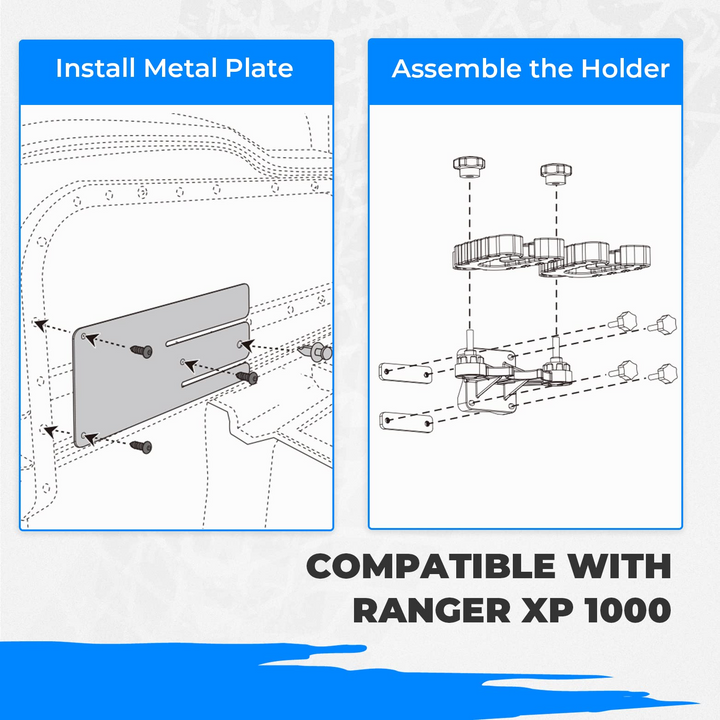 Install Metal Plate

Assemble the Holder

COMPATIBLE WITH RANGER XP 1000