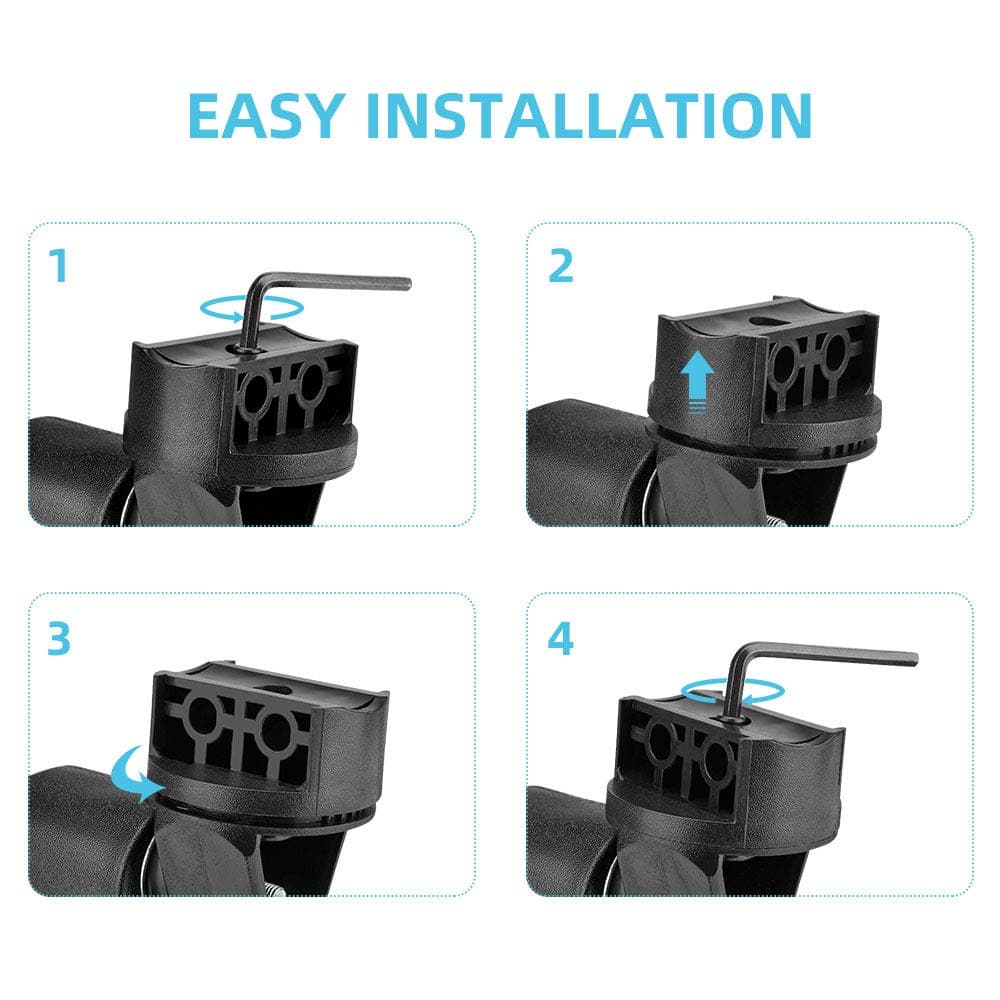 EASY INSTALLATION

1

2

3

4