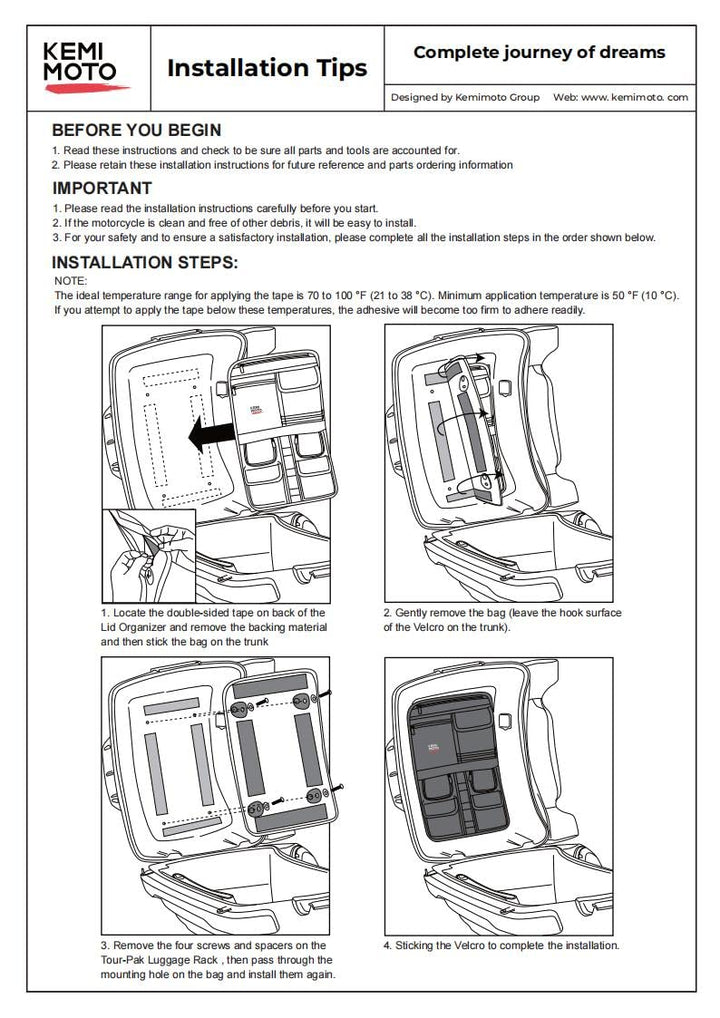 KEMI MOTO

Installation Tips

Complete journey of dreams

Designed by Kemimoto Group Web: www. kemimoto. com

BEFORE YOU BEGIN

1. Read these instructions and check to be sure all parts and tools are accounted for.
2. Please retain these installation instructions for future reference and parts ordering information

IMPORTANT

1. Please read the installation instructions carefully before you start.
2. If the motorcycle is clean and free of other debris, it will be easy to install.
3. For your safety and to ensure a satisfactory installation, please complete all the installation steps in the order shown below.

INSTALLATION STEPS:

NOTE:
The ideal temperature range for applying the tape is 70 to 100 °F (21 to 38 °C). Minimum application temperature is 50 °F (10 °C). If you attempt to apply the tape below these temperatures, the adhesive will become too firm to adhere readily.

1. Locate the double-sided tape on back of the Lid Organizer and remove the backing material and then stick the bag on the trunk

2. Gently remove the bag (leave the hook surface of the Velcro on the trunk).

3. Remove the four screws and spacers on the Tour-Pak Luggage Rack , then pass through the mounting hole on the bag and install them again.

4. Sticking the Velcro to complete the installation.