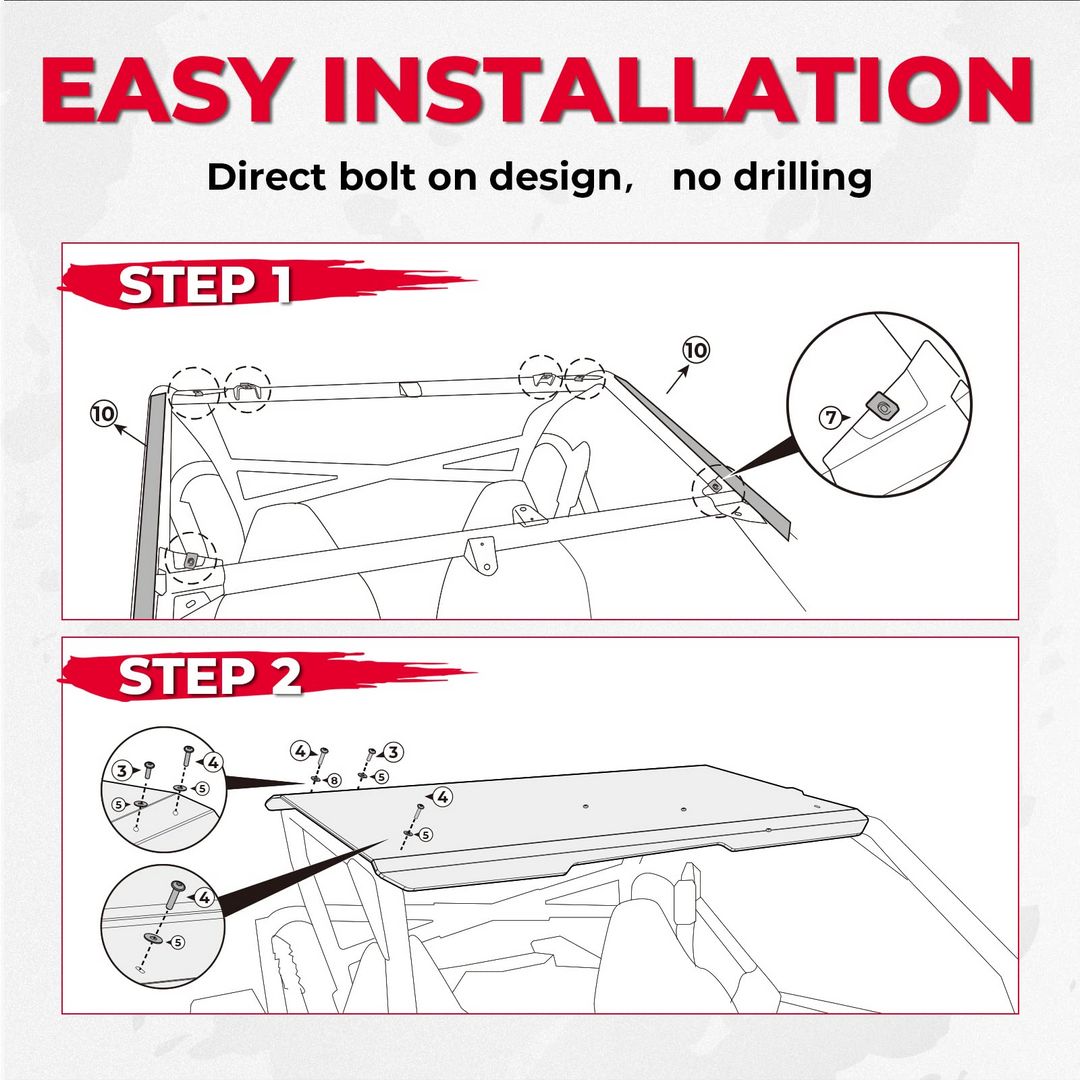 EASY INSTALLATION

Direct bolt on design, no drilling

STEP 1

10

10

7

STEP 2

3

4

5

5

4

8

3

5

4

5

4

5