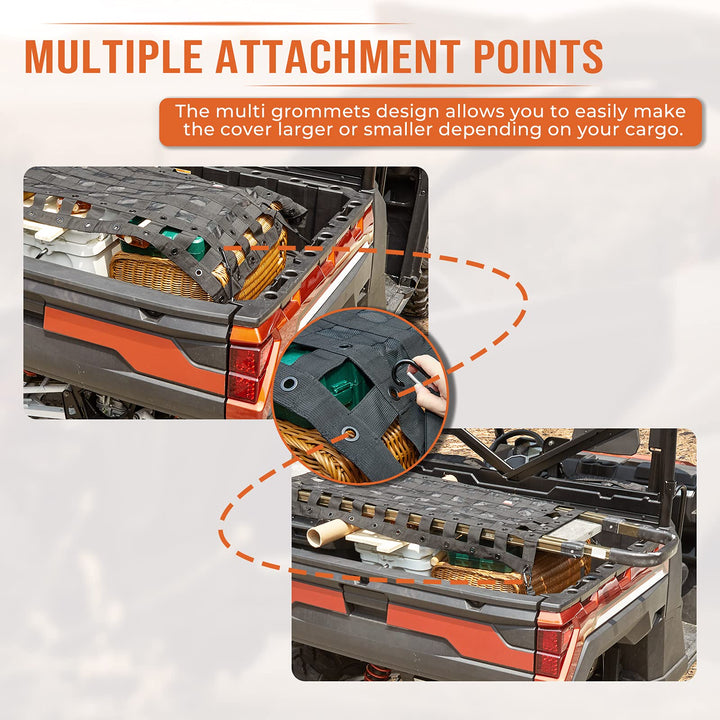 MULTIPLE ATTACHMENT POINTS

The multi grommets design allows you to easily make the cover larger or smaller depending on your cargo.