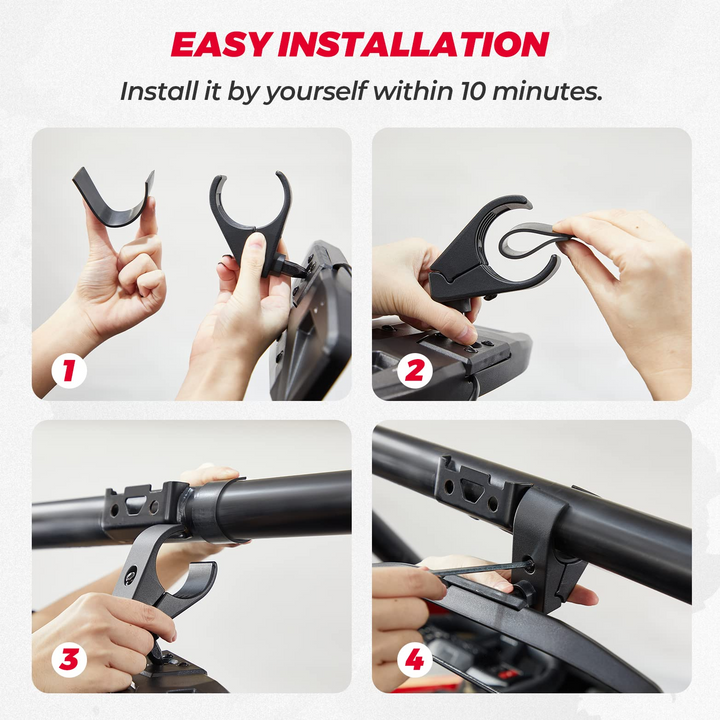 EASY INSTALLATION

Install it by yourself within 10 minutes.

1

2

3

4