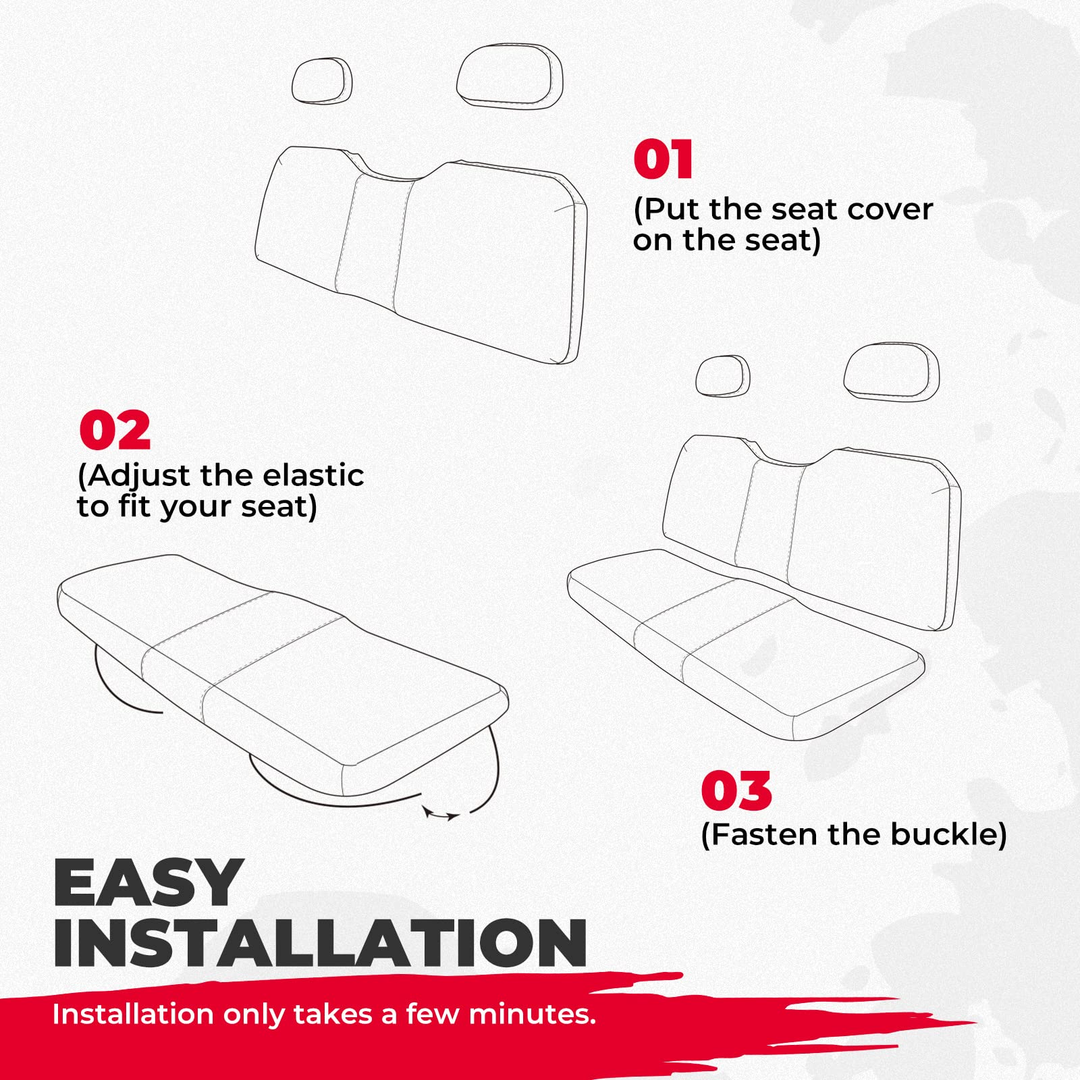 01
(Put the seat cover on the seat)

02
(Adjust the elastic to fit your seat)

03
(Fasten the buckle)

EASY INSTALLATION

Installation only takes a few minutes.