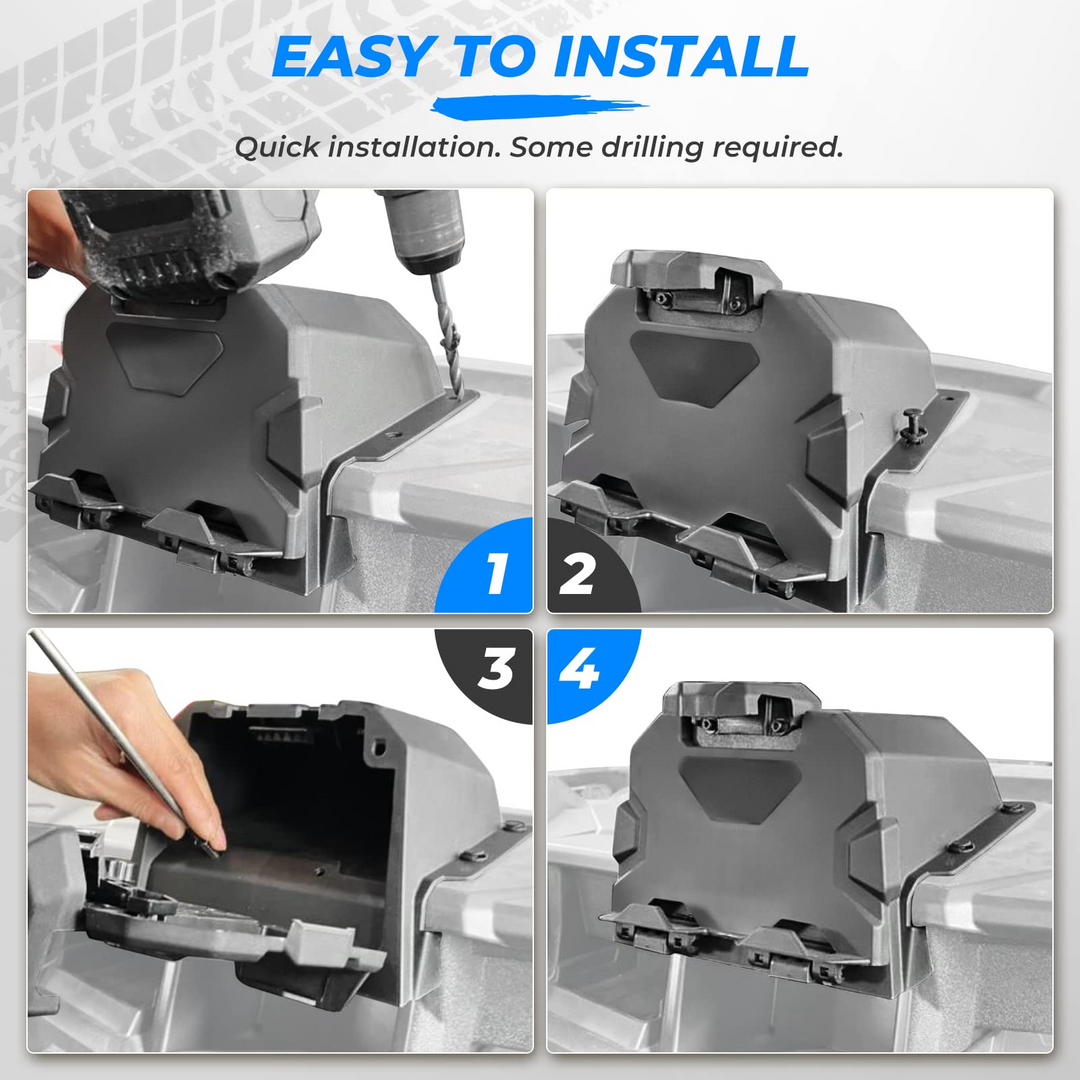 EASY TO INSTALL

Quick installation. Some drilling required.

1

2

3

4