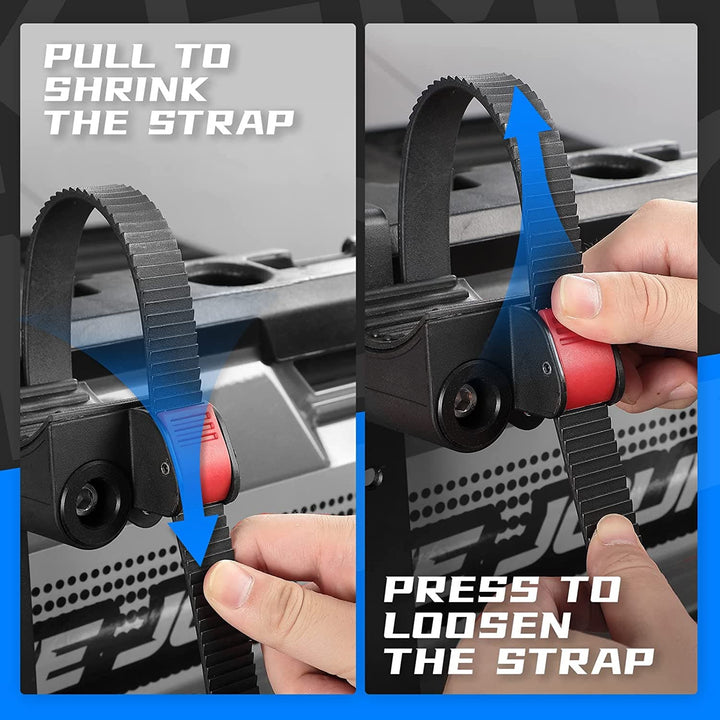 PULL TO SHRINK THE STRAP

PRESS TO LOOSEN THE STRAP