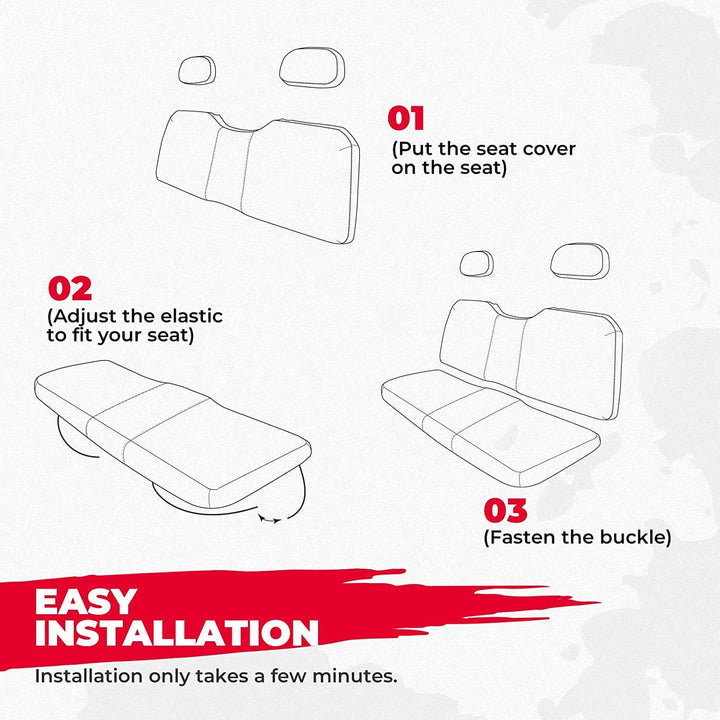 01
(Put the seat cover on the seat)

02
(Adjust the elastic to fit your seat)

03
(Fasten the buckle)

EASY INSTALLATION
Installation only takes a few minutes.