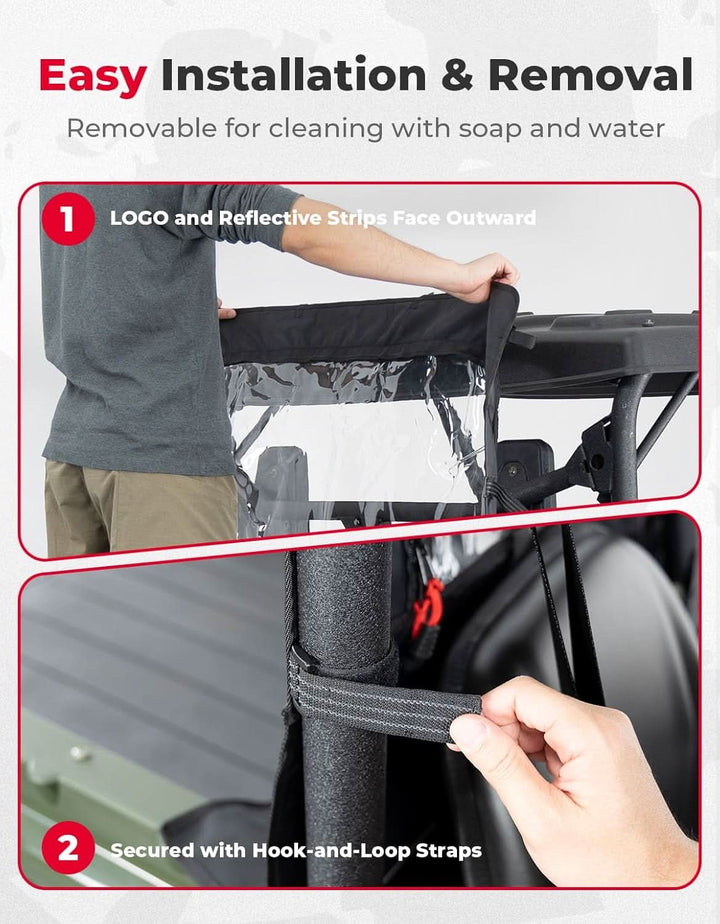 Easy Installation & Removal

Removable for cleaning with soap and water

1 LOGO and Reflective Strips Face Outward

2 Secured with Hook-and-Loop Straps