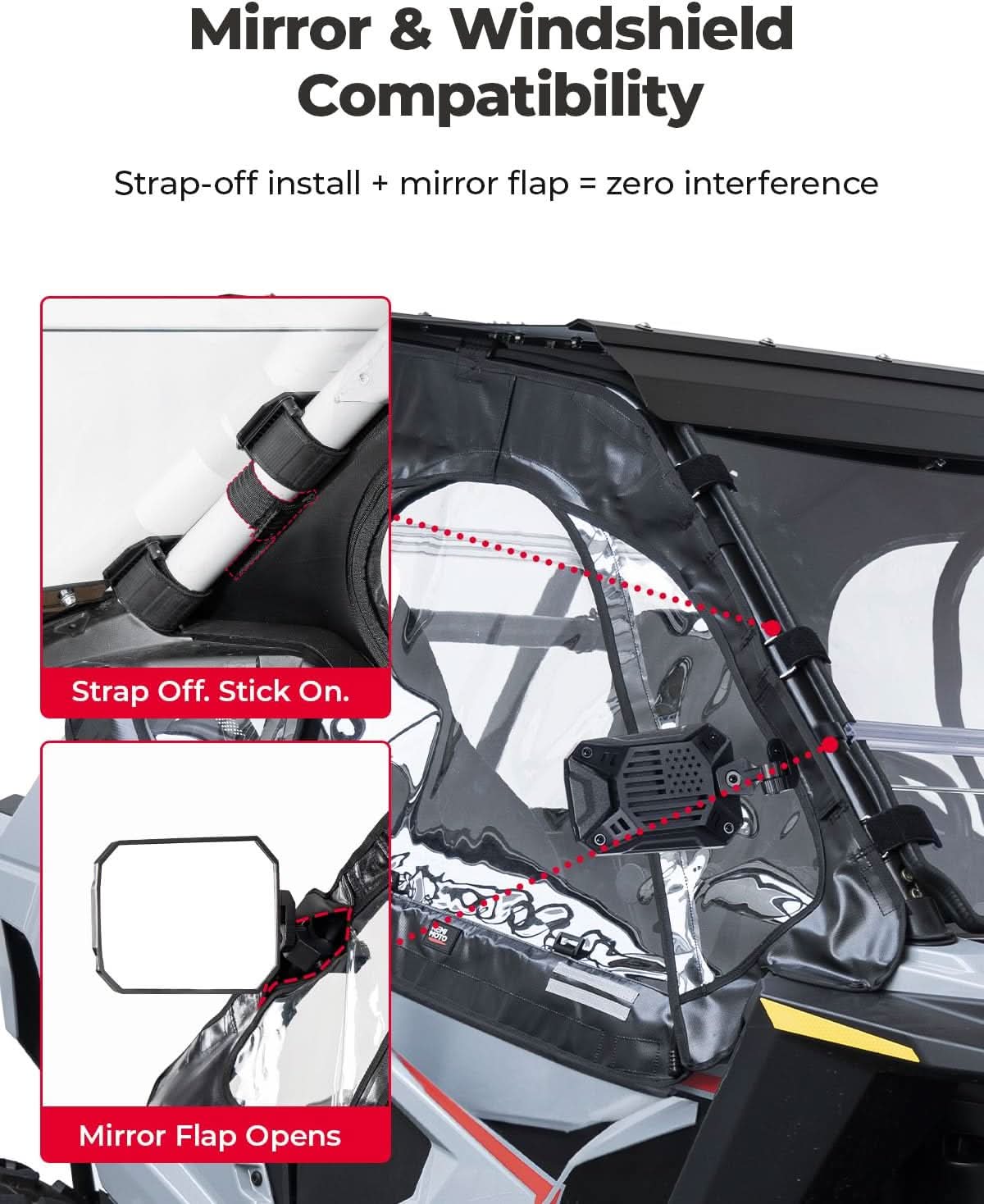 Mirror & Windshield Compatibility

Strap-off install + mirror flap = zero interference

Strap Off. Stick On.

Mirror Flap Opens