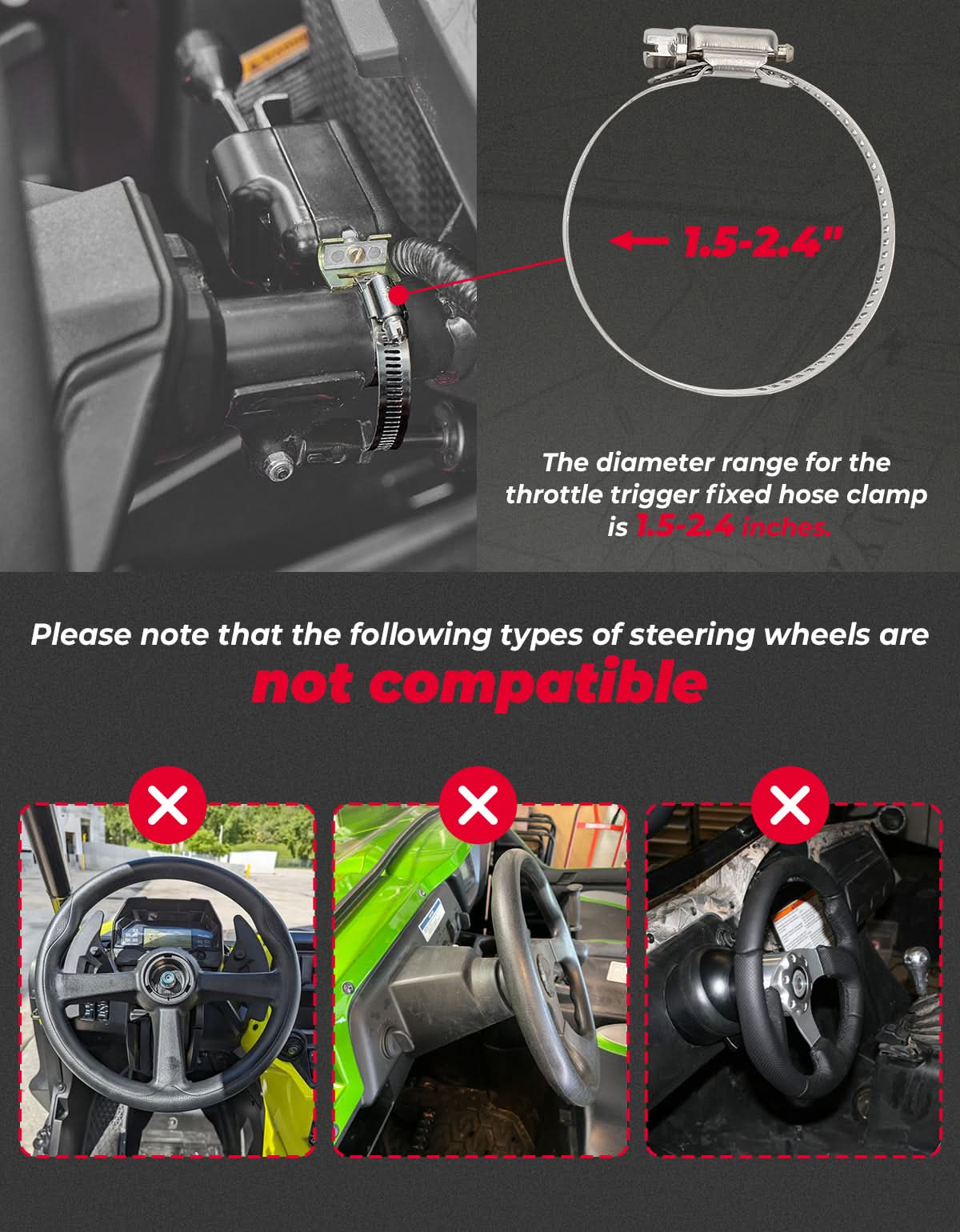 1.5-2.4"

The diameter range for the throttle trigger fixed hose clamp is 1.5-2.4 inches.

Please note that the following types of steering wheels are not compatible