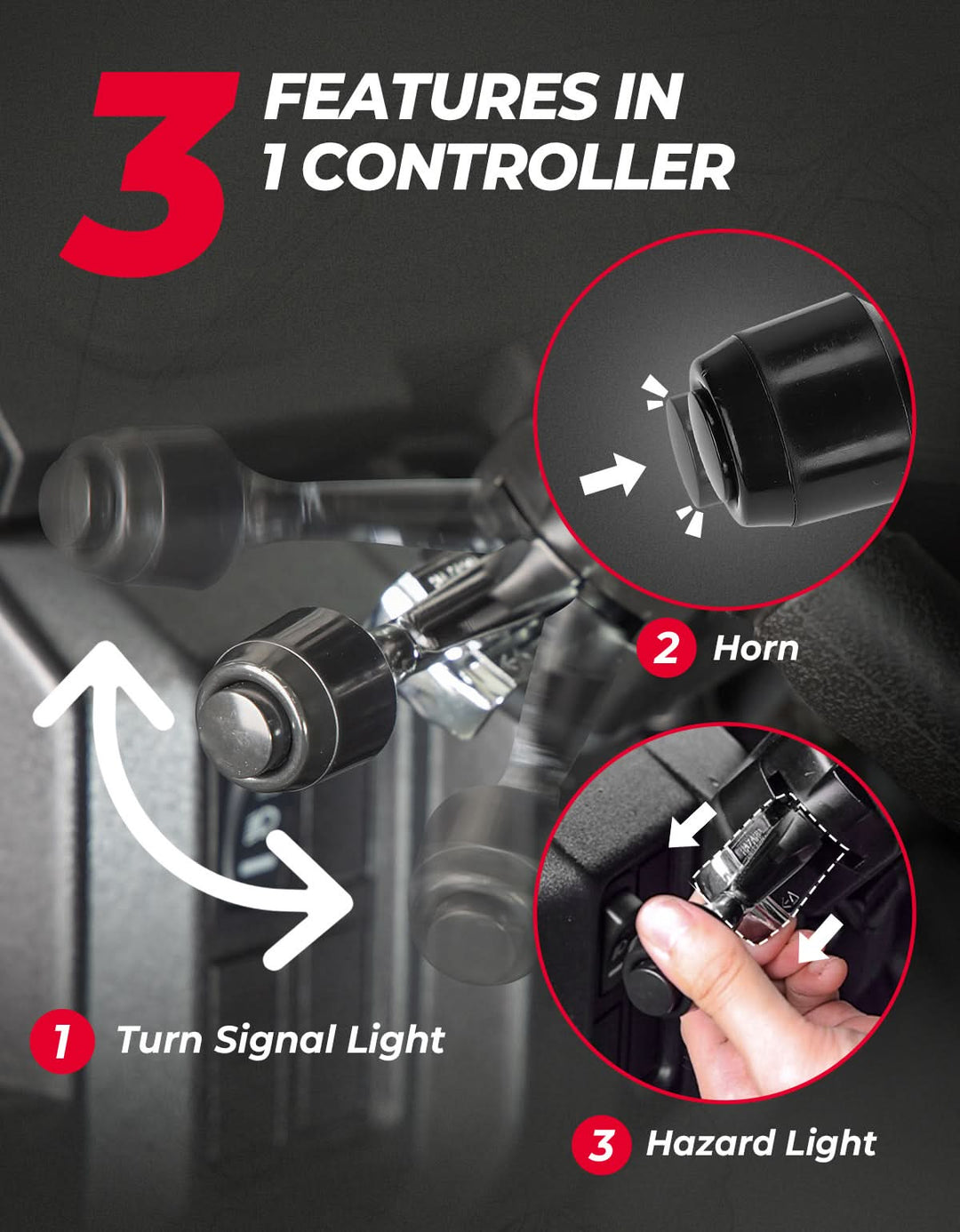 3 FEATURES IN 1 CONTROLLER

2 Horn

1 Turn Signal Light

3 Hazard Light