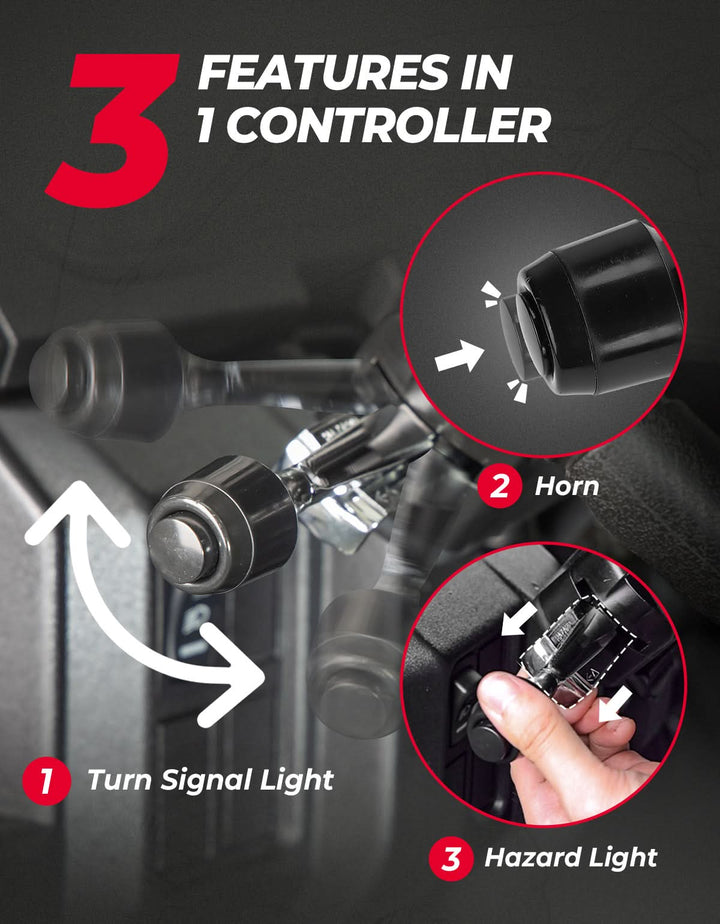 3 FEATURES IN 1 CONTROLLER

2 Horn

1 Turn Signal Light

3 Hazard Light