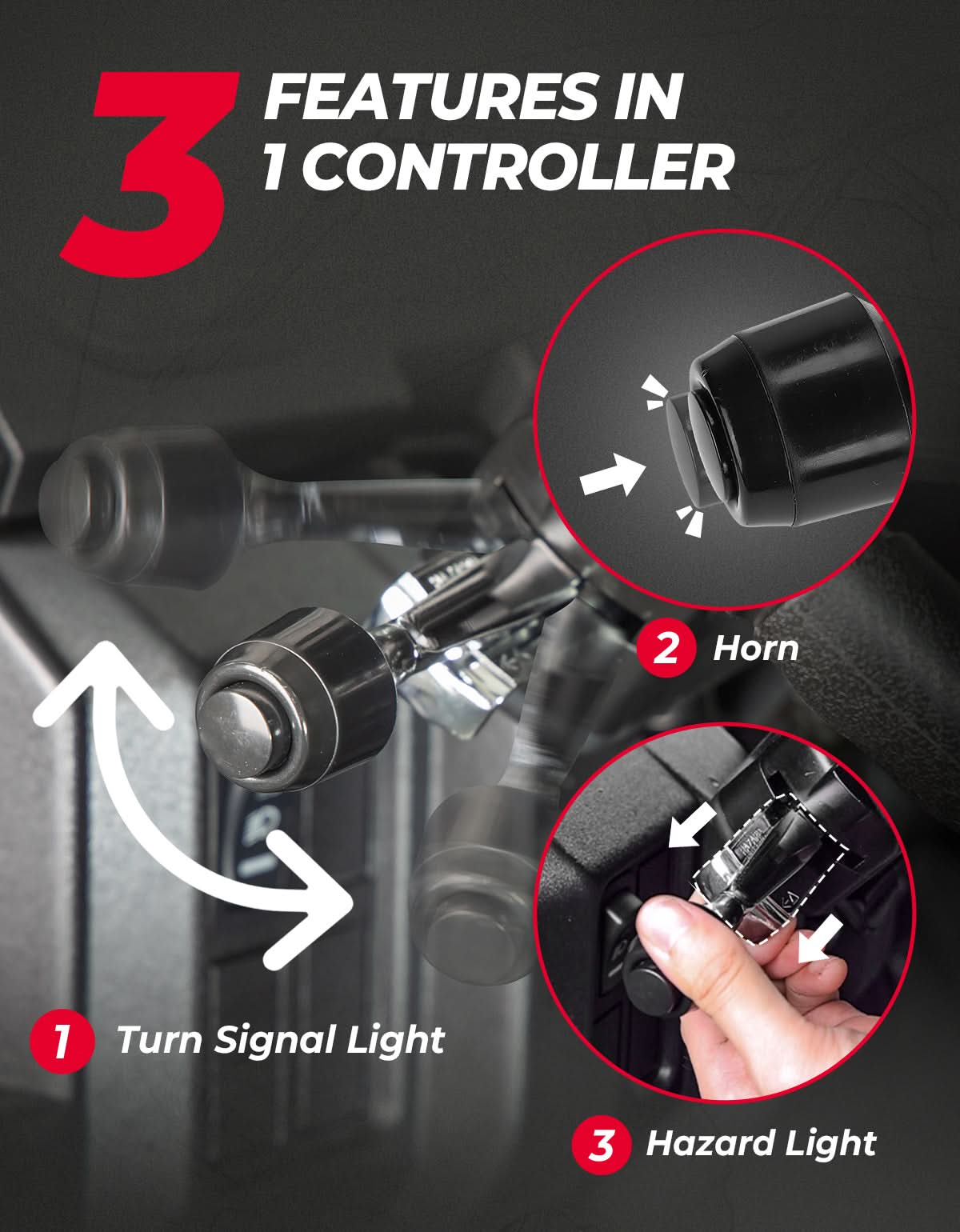 3 FEATURES IN 1 CONTROLLER

2 Horn

1 Turn Signal Light

3 Hazard Light