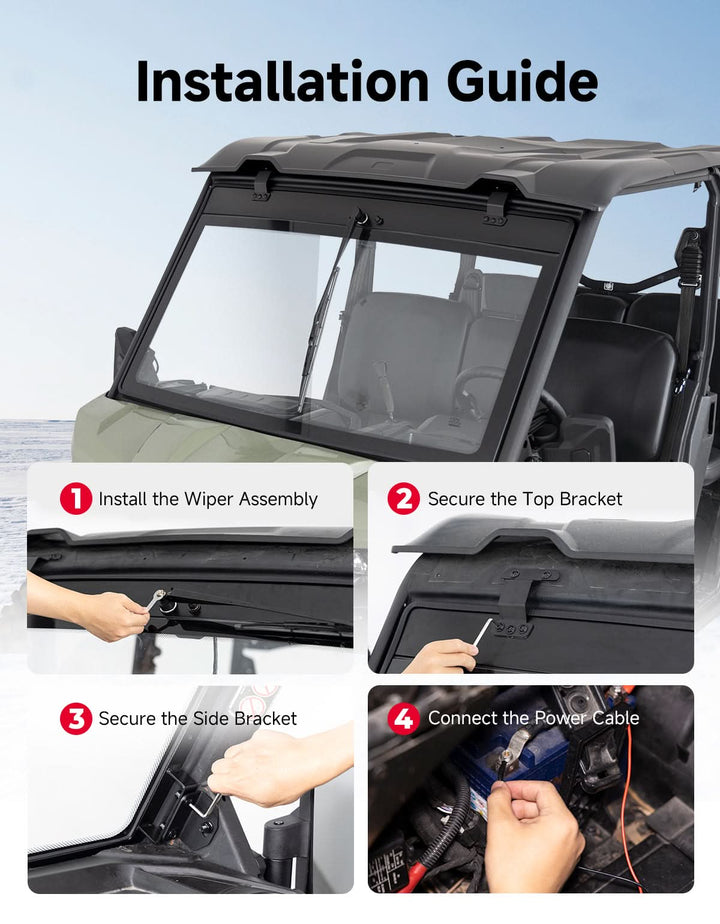 Installation Guide

1 Install the Wiper Assembly

2 Secure the Top Bracket

3 Secure the Side Bracket

4 Connect the Power Cable