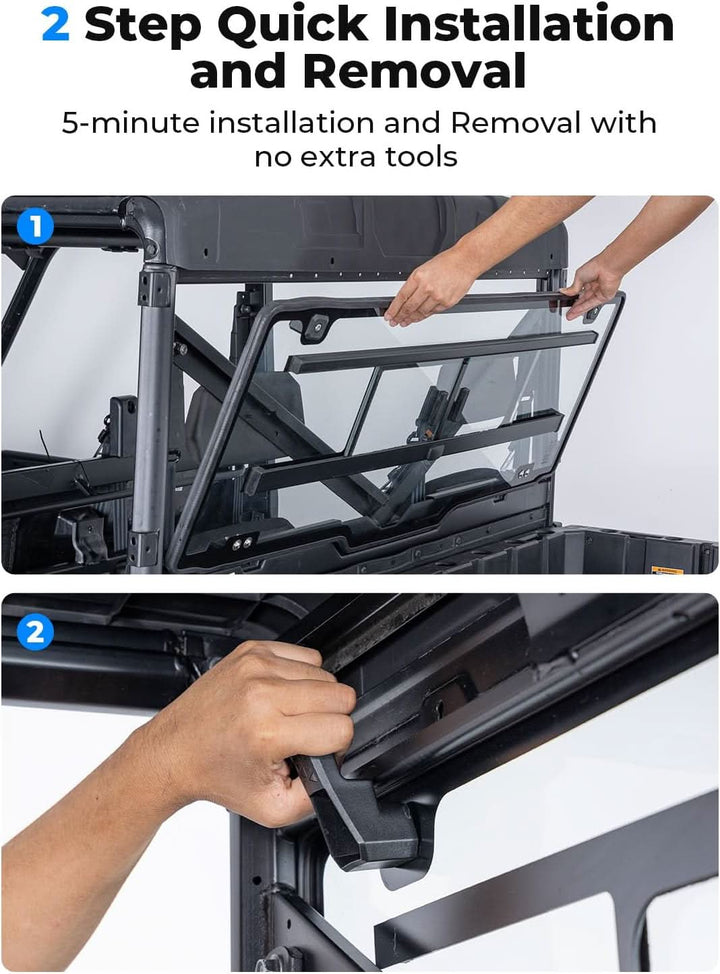 2 Step Quick Installation and Removal

5-minute installation and Removal with no extra tools

1

2