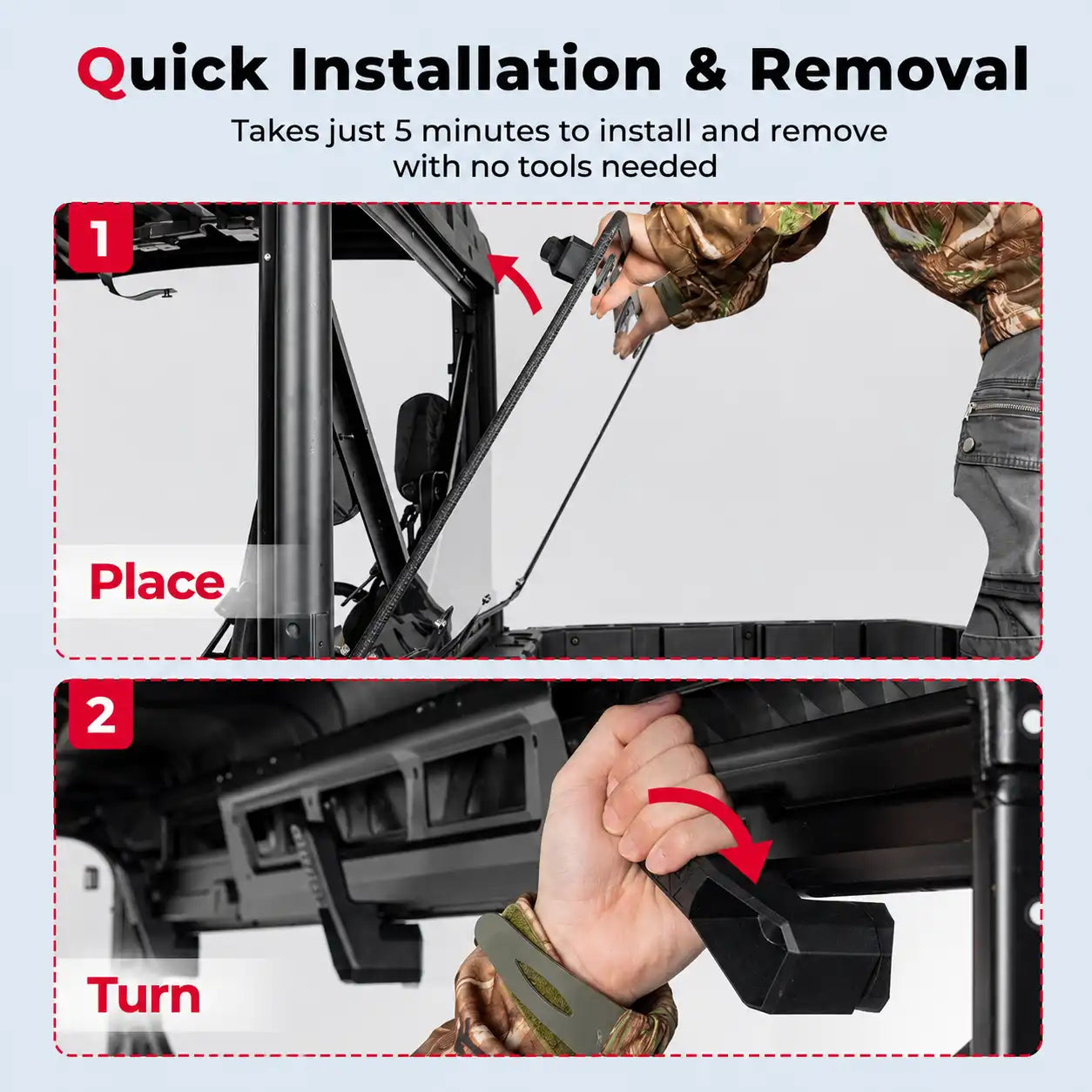 Quick Installation & Removal

Takes just 5 minutes to install and remove with no tools needed

1

Place

2

Turn