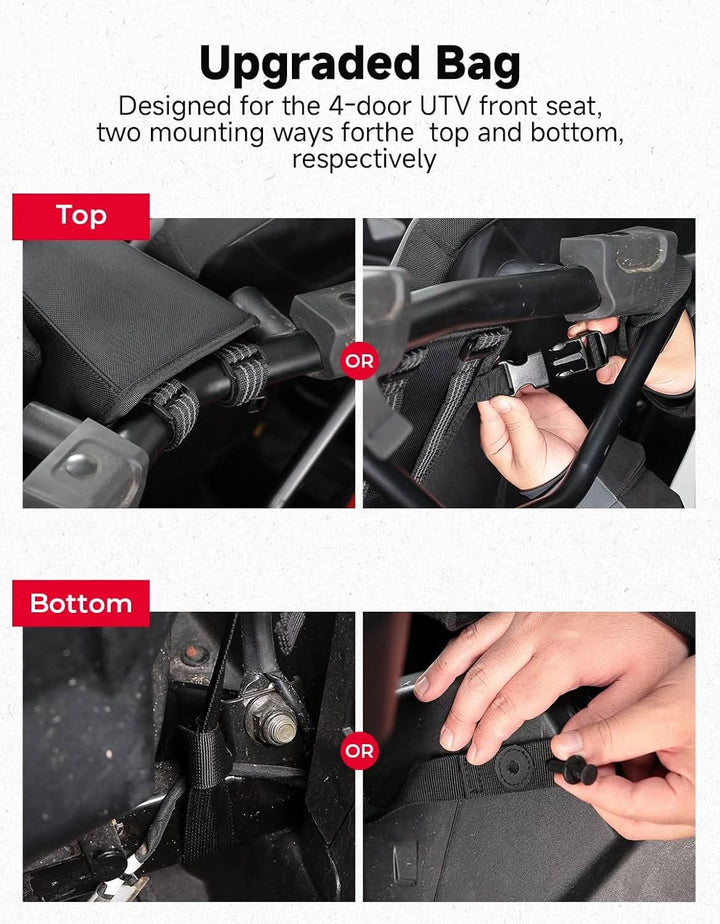 Upgraded Bag

Designed for the 4-door UTV front seat, two mounting ways forthe  top and bottom, respectively

Top

OR

Bottom

OR