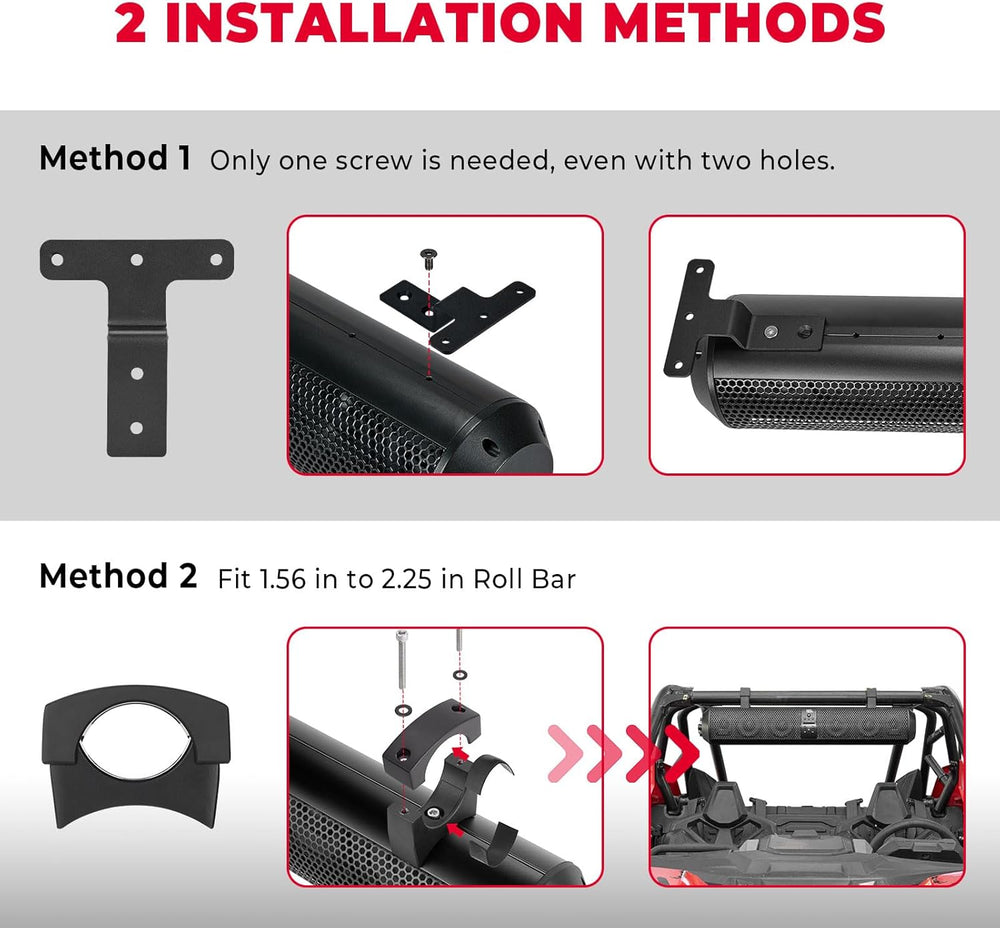 2 INSTALLATION METHODS

Method 1 Only one screw is needed, even with two holes.

Method 2 Fit 1.56 in to 2.25 in Roll Bar