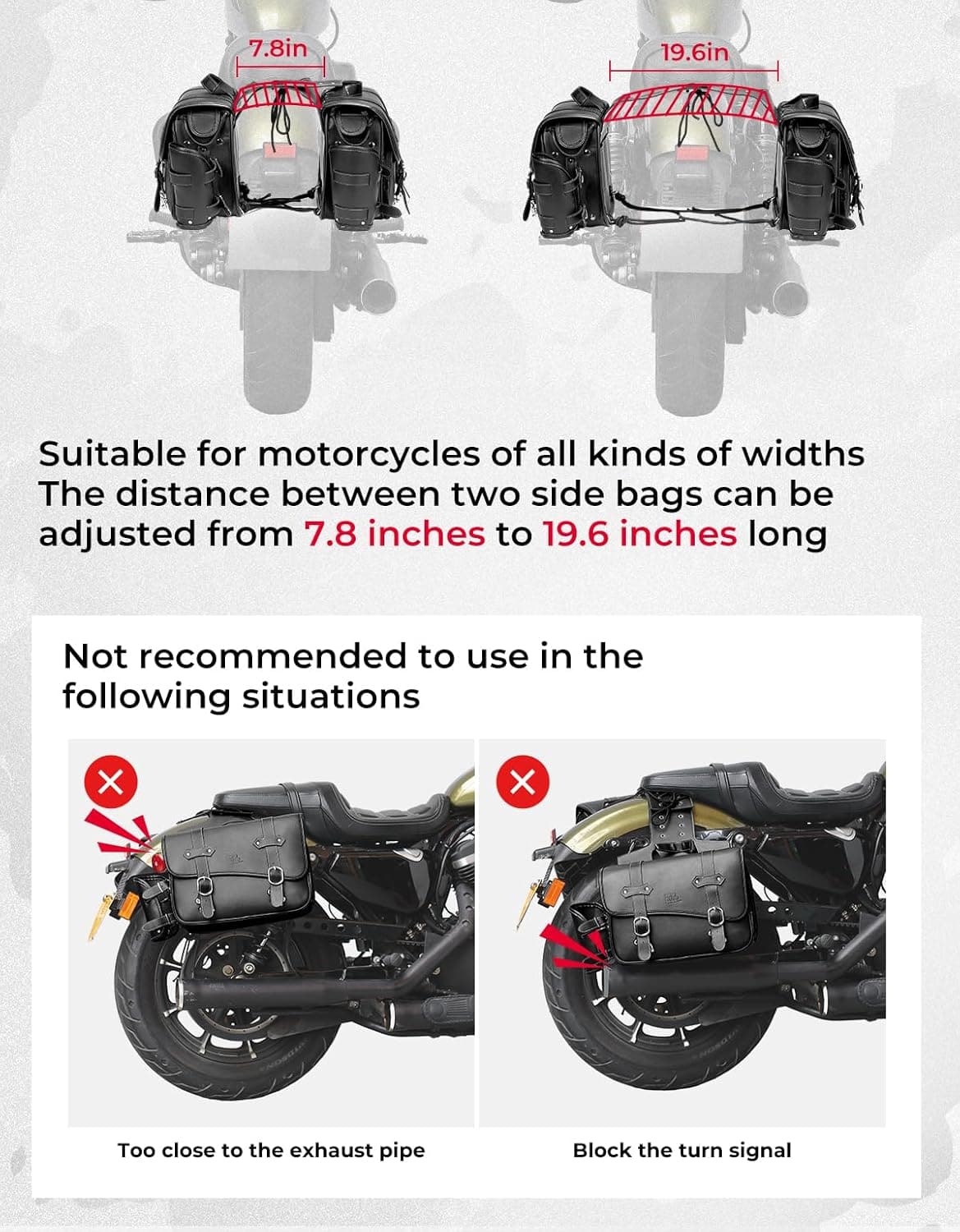 7.8in

19.6in

Suitable for motorcycles of all kinds of widths
The distance between two side bags can be adjusted from 7.8 inches to 19.6 inches long

Not recommended to use in the following situations

Too close to the exhaust pipe

Block the turn signal