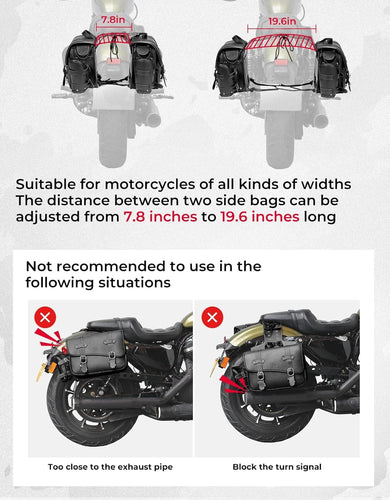 7.8in

19.6in

Suitable for motorcycles of all kinds of widths
The distance between two side bags can be adjusted from 7.8 inches to 19.6 inches long

Not recommended to use in the following situations

Too close to the exhaust pipe

Block the turn signal